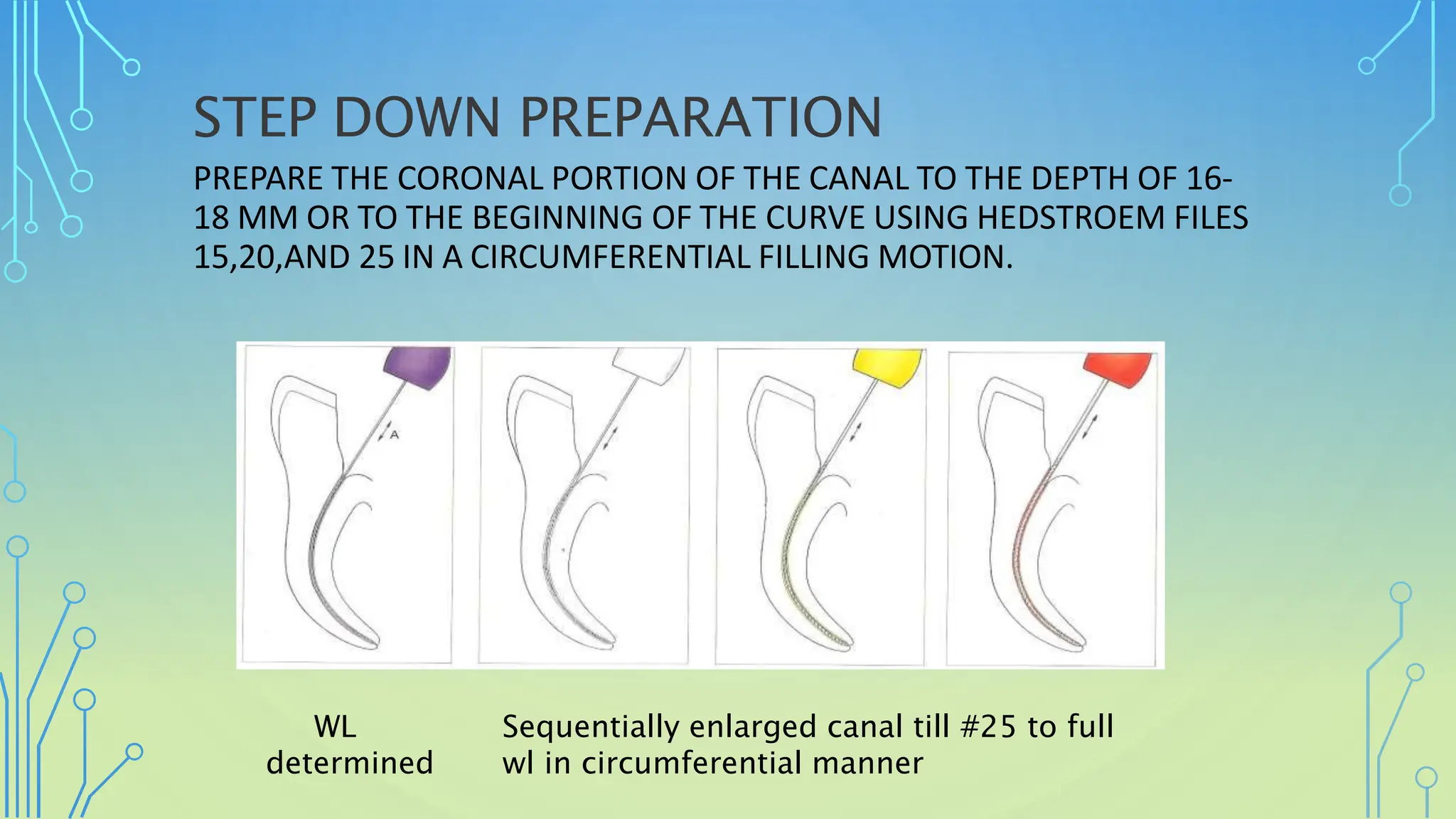 STEP DOWN PREPARATION

PREPARE THE CORONAL PORTION OF THE CANAL TO THE DEPTH OF 16-18 MM OR TO THE BEGINNING OF THE CURVE USING HEDSTROEM FILES 15,20,AND 25 IN A CIRCUMFERENTIAL FILLING MOTION.

A

WL determined

Sequentially enlarged canal till #25 to full wl in circumferential manner