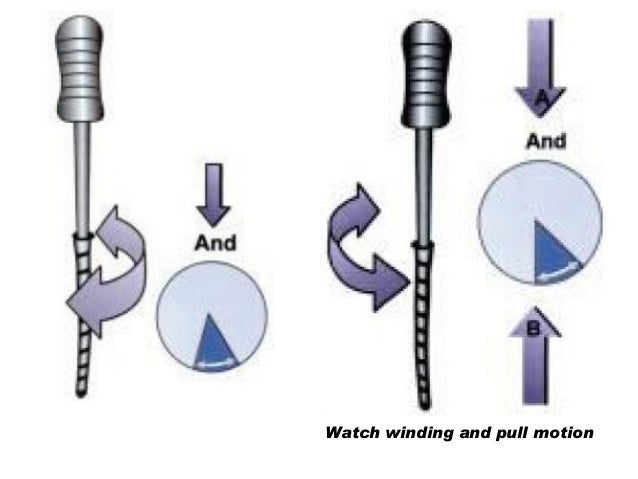 And

A

And

B

Watch winding and pull motion