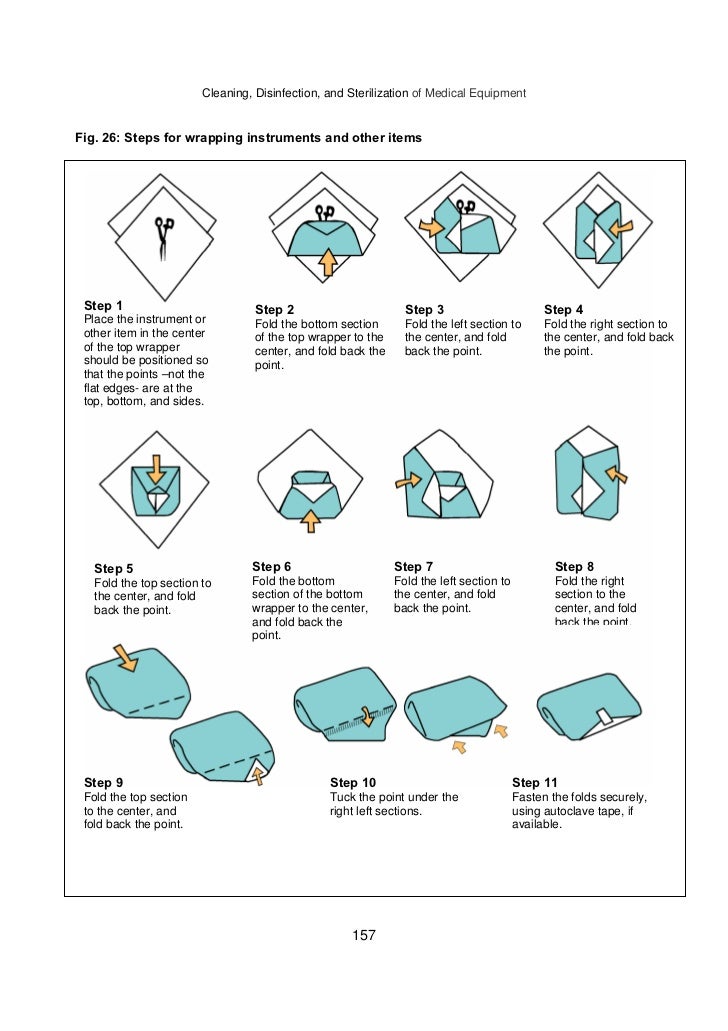 Cleaning, Disinfection, and Sterilization of Medical Equipment

Fig. 26: Steps for wrapping instruments and other items

Step 1
Place the instrument or other item in the center of the top wrapper should be positioned so that the points –not the flat edges- are at the top, bottom, and sides.

Step 2
Fold the bottom section of the top wrapper to the center, and fold back the point.

Step 3
Fold the left section to the center, and fold back the point.

Step 4
Fold the right section to the center, and fold back the point.

Step 5
Fold the top section to the center, and fold back the point.

Step 6
Fold the bottom section of the bottom wrapper to the center, and fold back the point.

Step 7
Fold the left section to the center, and fold back the point.

Step 8
Fold the right section to the center, and fold back the point

Step 9
Fold the top section to the center, and fold back the point.

Step 10
Tuck the point under the right left sections.

Step 11
Fasten the folds securely, using autoclave tape, if available.

157