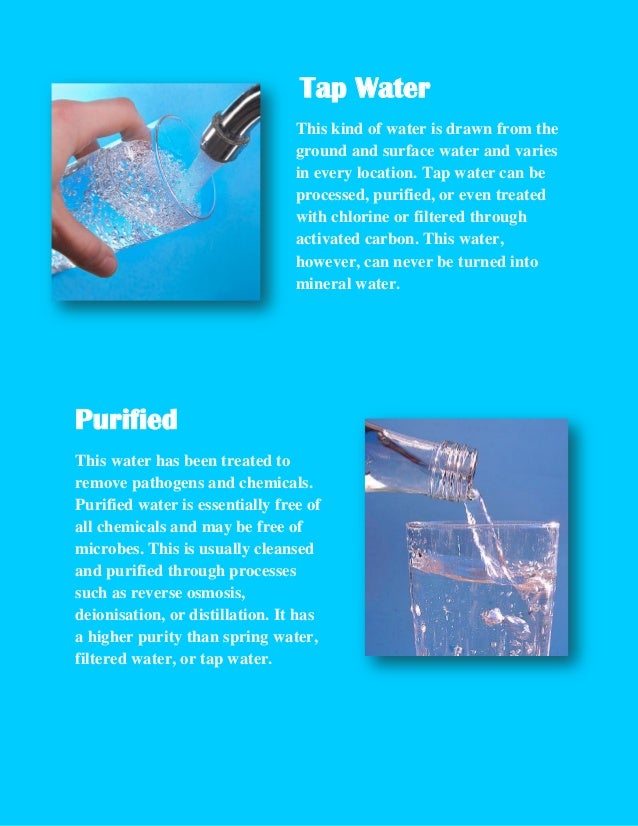 Tap Water

This kind of water is drawn from the ground and surface water and varies in every location. Tap water can be processed, purified, or even treated with chlorine or filtered through activated carbon. This water, however, can never be turned into mineral water.

Purified

This water has been treated to remove pathogens and chemicals. Purified water is essentially free of all chemicals and may be free of microbes. This is usually cleansed and purified through processes such as reverse osmosis, deionisation, or distillation. It has a higher purity than spring water, filtered water, or tap water.