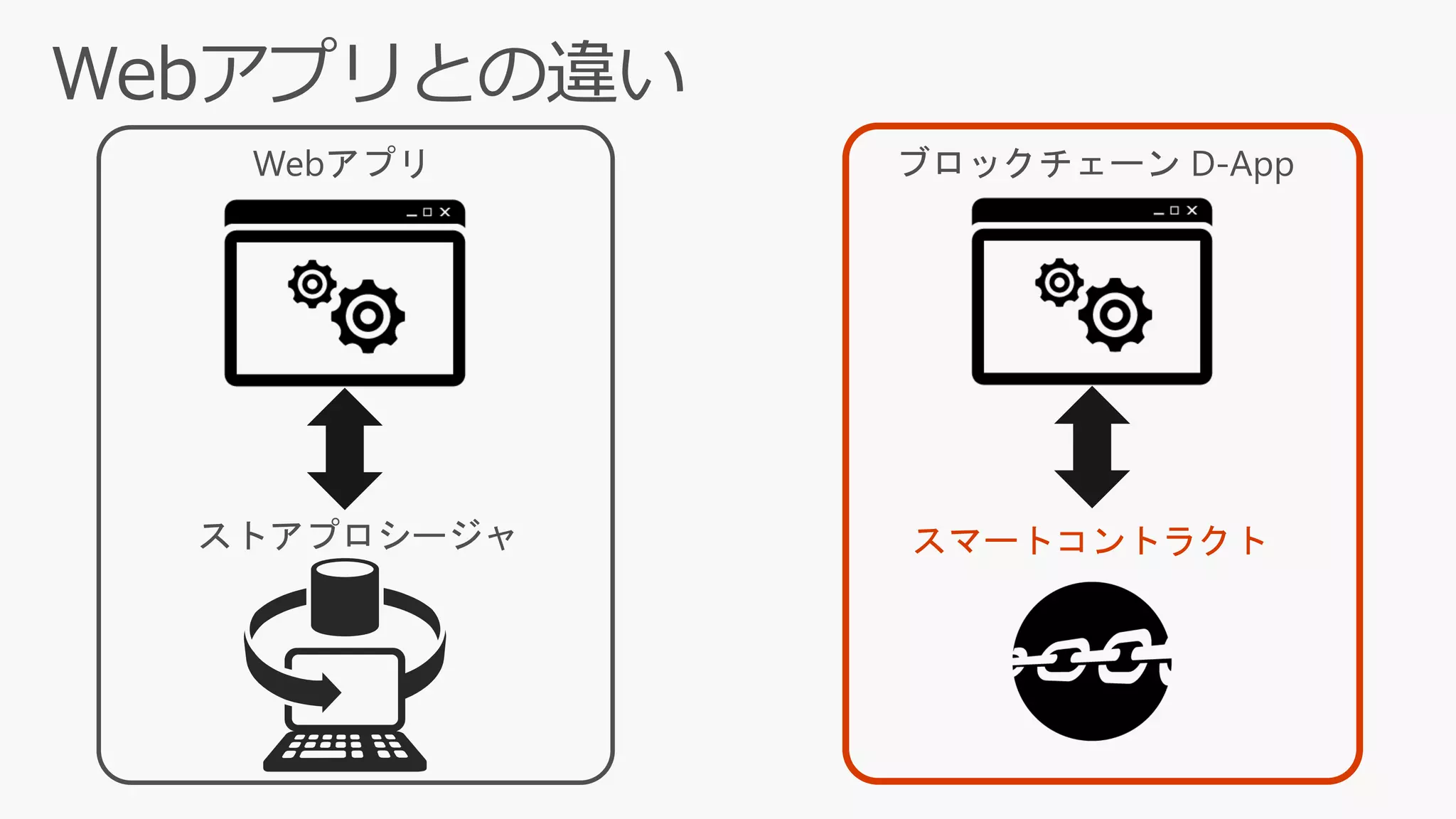 Webアプリとの違い

Webアプリ

ストアプロシージャ

ブロックチェーン D-App

スマートコントラクト