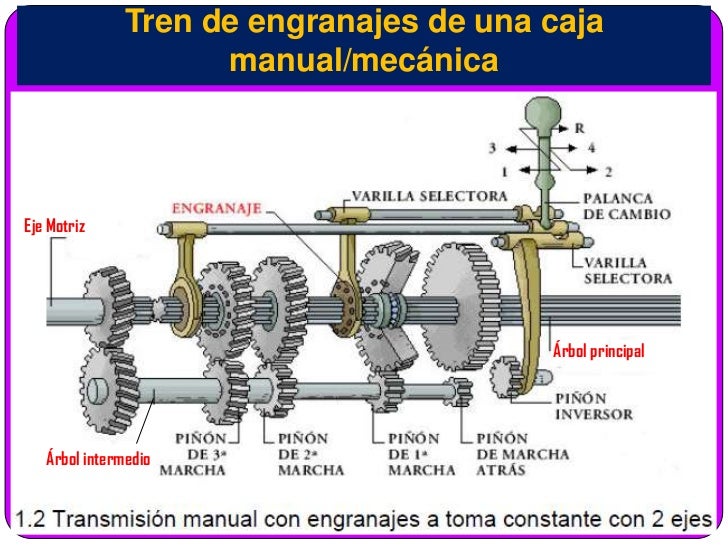 Tren de engranajes de una caja manual/mecánica

R
3
4
1
2

VARILLA SELECTORA
PALANCA DE CAMBIO
ENGRANAJE
Eje Motriz
VARILLA SELECTORA
Árbol principal
PIÑÓN INVERSOR
Árbol intermedio
PIÑÓN DE 3ª MARCHA
PIÑÓN DE 2ª MARCHA
PIÑÓN DE 1ª MARCHA
PIÑÓN DE MARCHA ATRÁS

1.2 Transmisión manual con engranajes a toma constante con 2 ejes