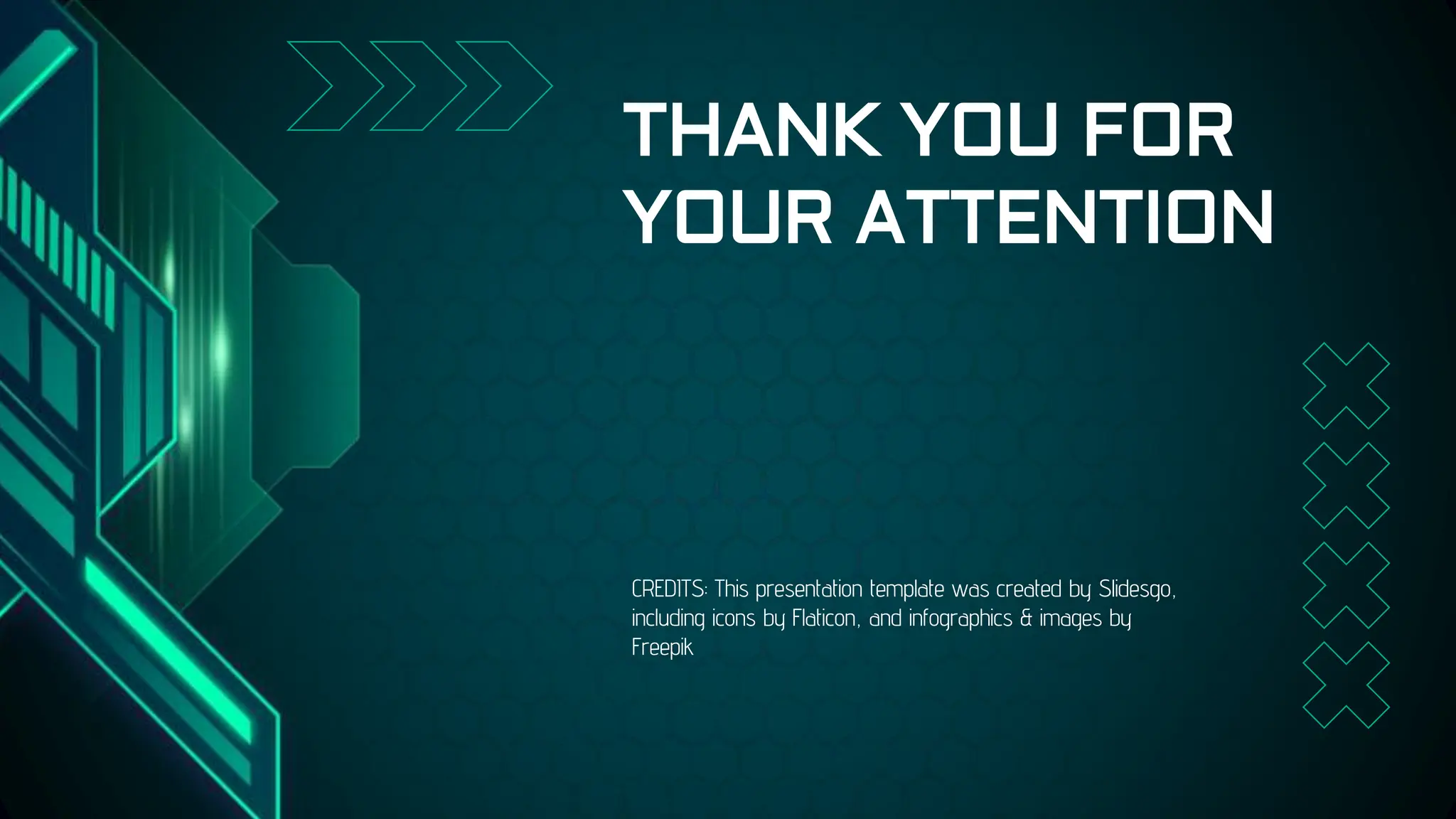 THANK YOU FOR YOUR ATTENTION

CREDITS: This presentation template was created by Slidesgo, including icons by Flaticon, and infographics & images by Freepik