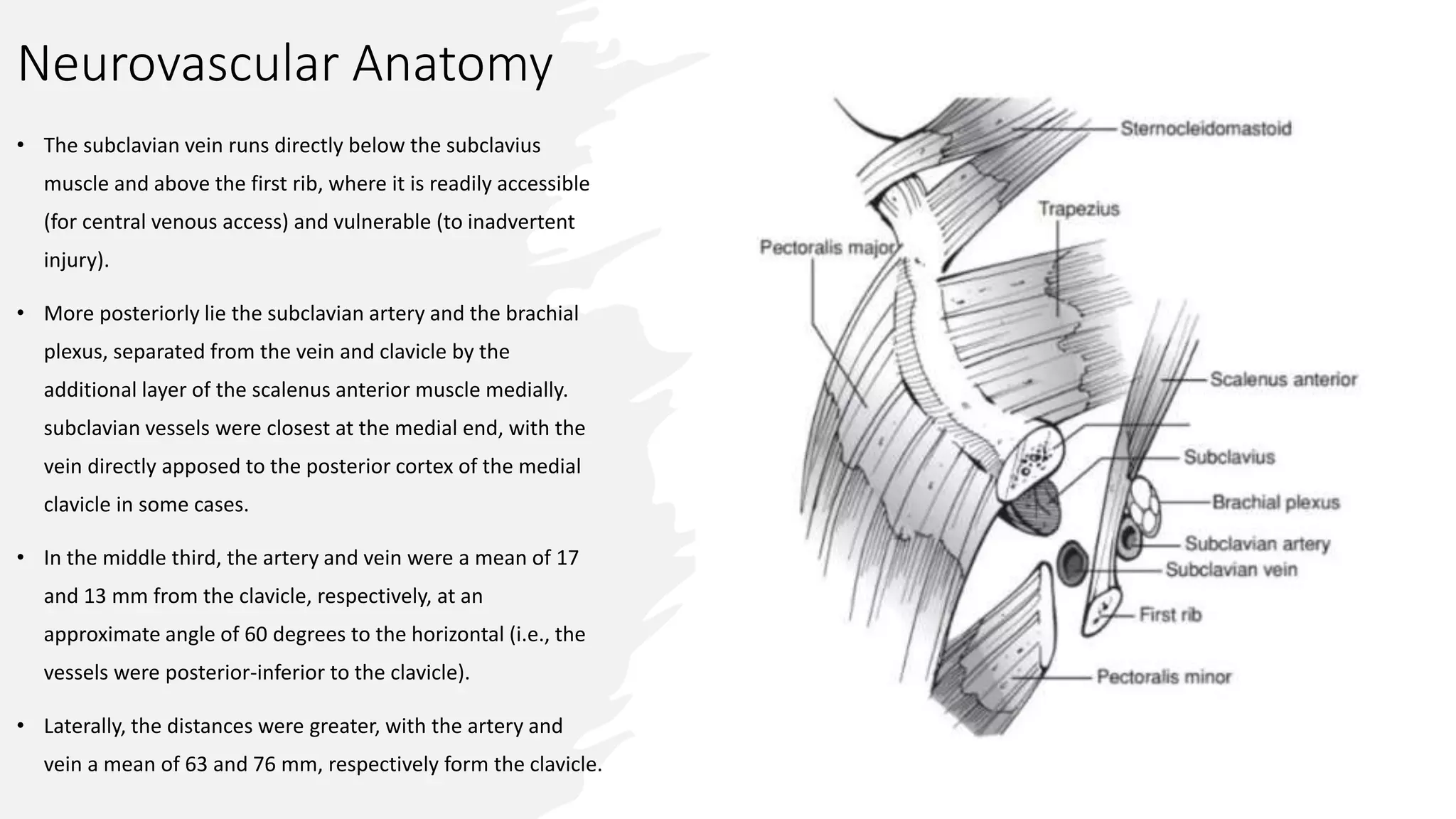 Neurovascular Anatomy

• The subclavian vein runs directly below the subclavius muscle and above the first rib, where it is readily accessible (for central venous access) and vulnerable (to inadvertent injury).

• More posteriorly lie the subclavian artery and the brachial plexus, separated from the vein and clavicle by the additional layer of the scalenus anterior muscle medially. subclavian vessels were closest at the medial end, with the vein directly apposed to the posterior cortex of the medial clavicle in some cases.

• In the middle third, the artery and vein were a mean of 17 and 13 mm from the clavicle, respectively, at an approximate angle of 60 degrees to the horizontal (i.e., the vessels were posterior-inferior to the clavicle).

• Laterally, the distances were greater, with the artery and vein a mean of 63 and 76 mm, respectively form the clavicle.

Sternocleidomastoid
Trapezius
Pectoralis major
Scalenus anterior
Subclavius
Brachial plexus
Subclavian artery
Subclavian vein
First rib
Pectoralis minor