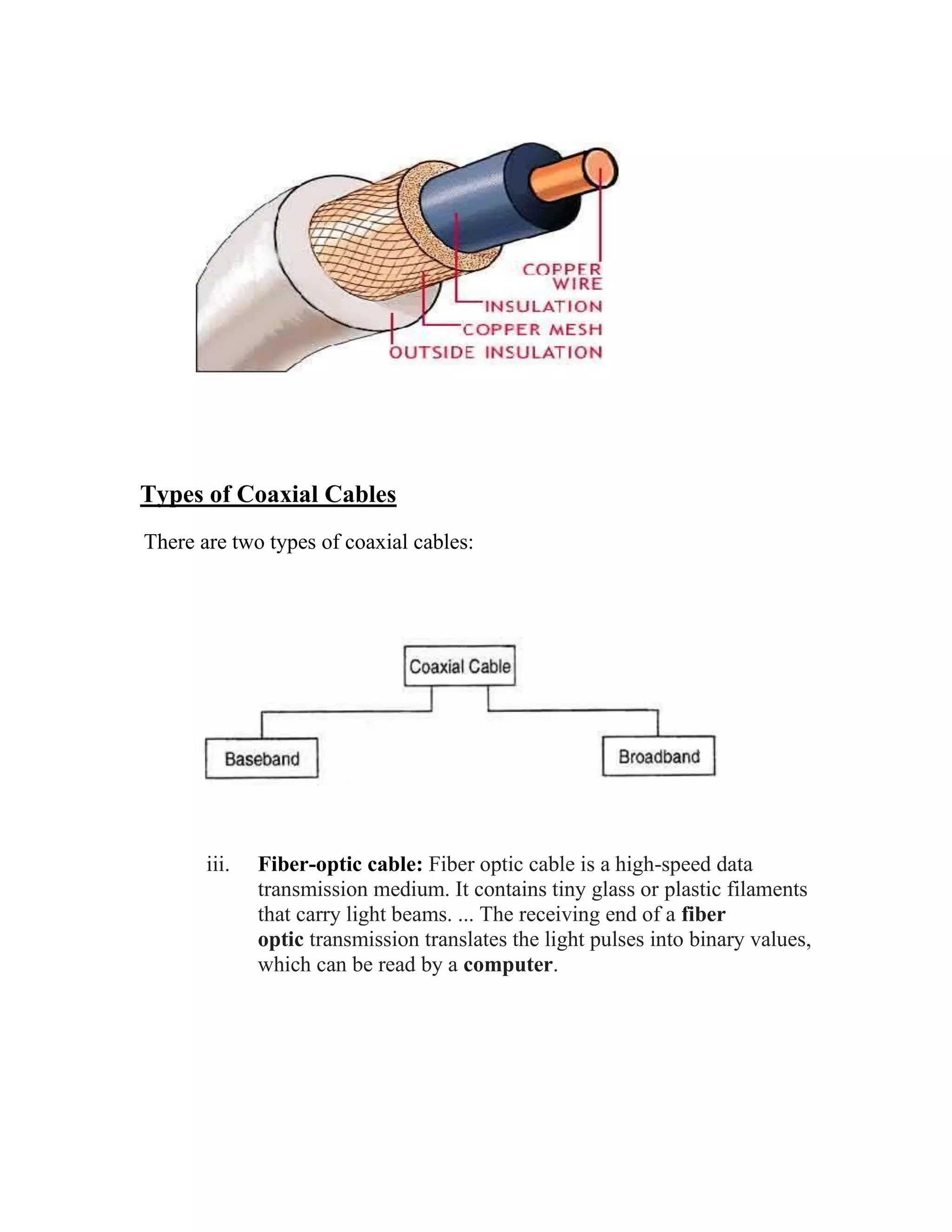 COPPER WIRE
INSULATION
COPPER MESH
OUTSIDE INSULATION

Types of Coaxial Cables

There are two types of coaxial cables:

Coaxial Cable

Baseband

Broadband

iii. Fiber-optic cable: Fiber optic cable is a high-speed data transmission medium. It contains tiny glass or plastic filaments that carry light beams. ... The receiving end of a fiber optic transmission translates the light pulses into binary values, which can be read by a computer.