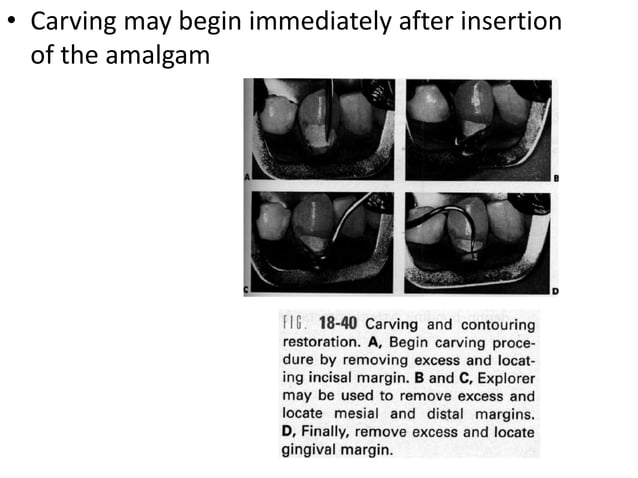 • Carving may begin immediately after insertion of the amalgam

A

B

C

D

FIG. 18-40 Carving and contouring restoration. A, Begin carving procedure by removing excess and locating incisal margin. B and C, Explorer may be used to remove excess and locate mesial and distal margins. D, Finally, remove excess and locate gingival margin.