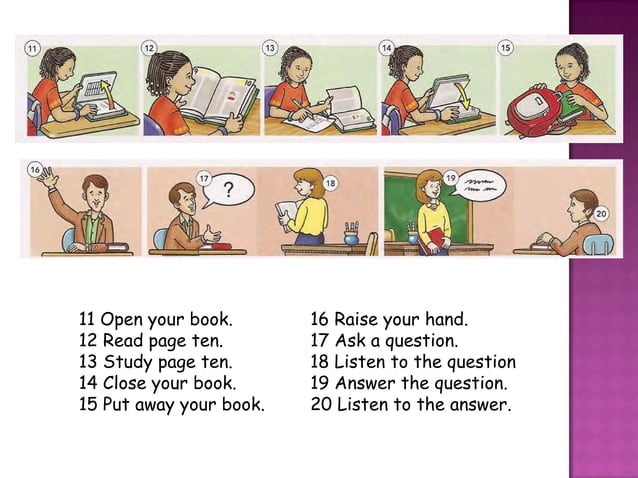 11 12 13 14 15

16 17 ? 18 19 20

11 Open your book.
12 Read page ten.
13 Study page ten.
14 Close your book.
15 Put away your book.

16 Raise your hand.
17 Ask a question.
18 Listen to the question
19 Answer the question.
20 Listen to the answer.