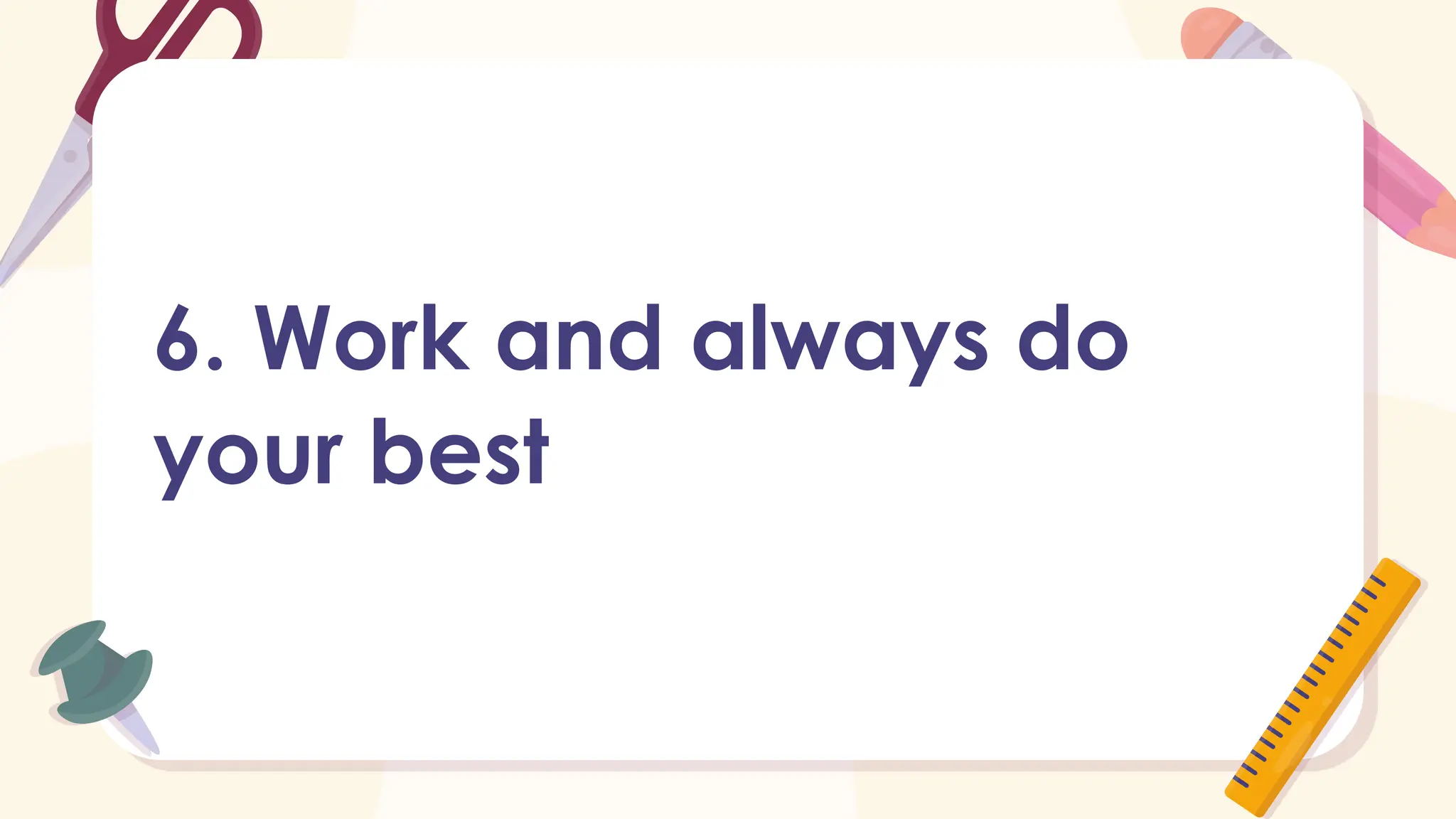 6. Work and always do your best