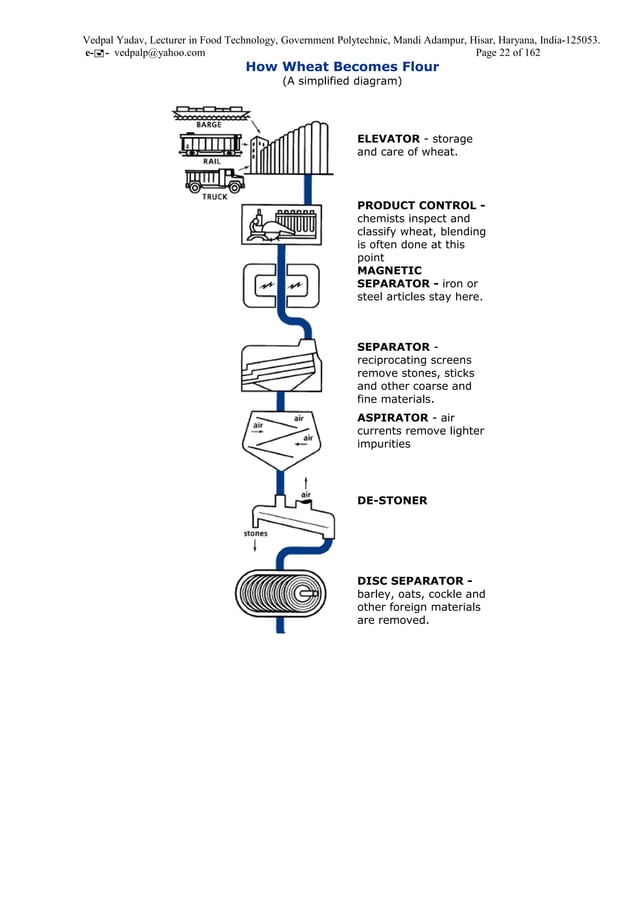 Vedpal Yadav, Lecturer in Food Technology, Government Polytechnic, Mandi Adampur, Hisar, Haryana, India-125053.
e-✉- vedpalp@yahoo.com Page 22 of 162

How Wheat Becomes Flour
(A simplified diagram)

BARGE
RAIL
TRUCK

ELEVATOR - storage and care of wheat.

PRODUCT CONTROL - chemists inspect and classify wheat, blending is often done at this point

MAGNETIC SEPARATOR - iron or steel articles stay here.

SEPARATOR - reciprocating screens remove stones, sticks and other coarse and fine materials.

air
air
air

ASPIRATOR - air currents remove lighter impurities

air

stones

DE-STONER

DISC SEPARATOR - barley, oats, cockle and other foreign materials are removed.