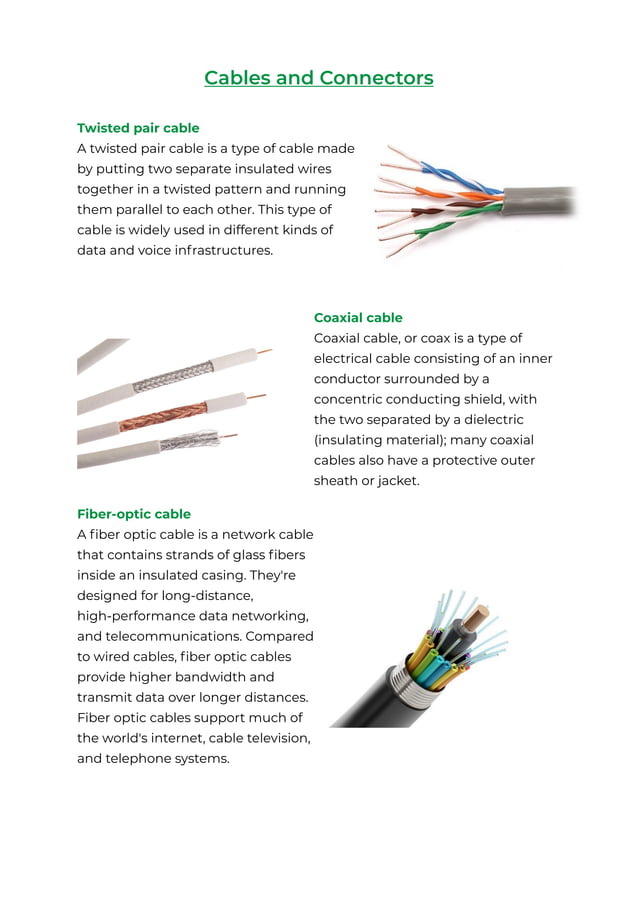 Cables and Connectors

Twisted pair cable
A twisted pair cable is a type of cable made by putting two separate insulated wires together in a twisted pattern and running them parallel to each other. This type of cable is widely used in different kinds of data and voice infrastructures.

Coaxial cable
Coaxial cable, or coax is a type of electrical cable consisting of an inner conductor surrounded by a concentric conducting shield, with the two separated by a dielectric (insulating material); many coaxial cables also have a protective outer sheath or jacket.

Fiber-optic cable
A fiber optic cable is a network cable that contains strands of glass fibers inside an insulated casing. They're designed for long-distance, high-performance data networking, and telecommunications. Compared to wired cables, fiber optic cables provide higher bandwidth and transmit data over longer distances. Fiber optic cables support much of the world's internet, cable television, and telephone systems.