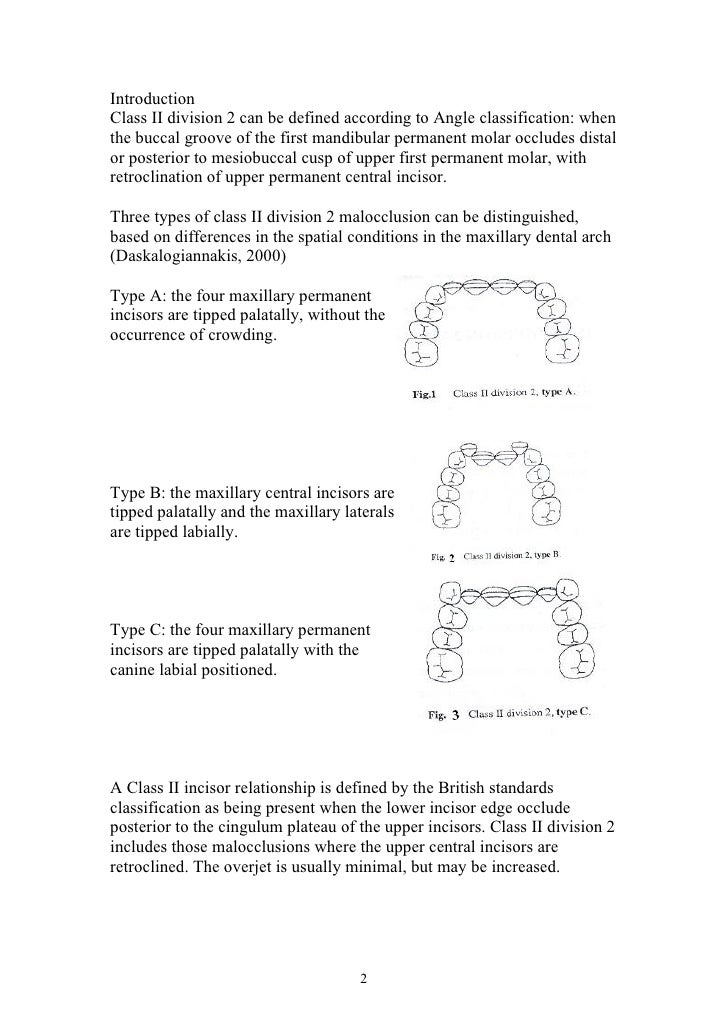 Introduction
Class II division 2 can be defined according to Angle classification: when the buccal groove of the first mandibular permanent molar occludes distal or posterior to mesiobuccal cusp of upper first permanent molar, with retroclination of upper permanent central incisor.

Three types of class II division 2 malocclusion can be distinguished, based on differences in the spatial conditions in the maxillary dental arch (Daskalogiannakis, 2000)

Type A: the four maxillary permanent incisors are tipped palatally, without the occurrence of crowding.

Fig.1 Class II division 2, type A.

Type B: the maxillary central incisors are tipped palatally and the maxillary laterals are tipped labially.

Fig. 2 Class II division 2, type B.

Type C: the four maxillary permanent incisors are tipped palatally with the canine labial positioned.

Fig. 3 Class II division 2, type C.

A Class II incisor relationship is defined by the British standards classification as being present when the lower incisor edge occlude posterior to the cingulum plateau of the upper incisors. Class II division 2 includes those malocclusions where the upper central incisors are retroclined. The overjet is usually minimal, but may be increased.

2