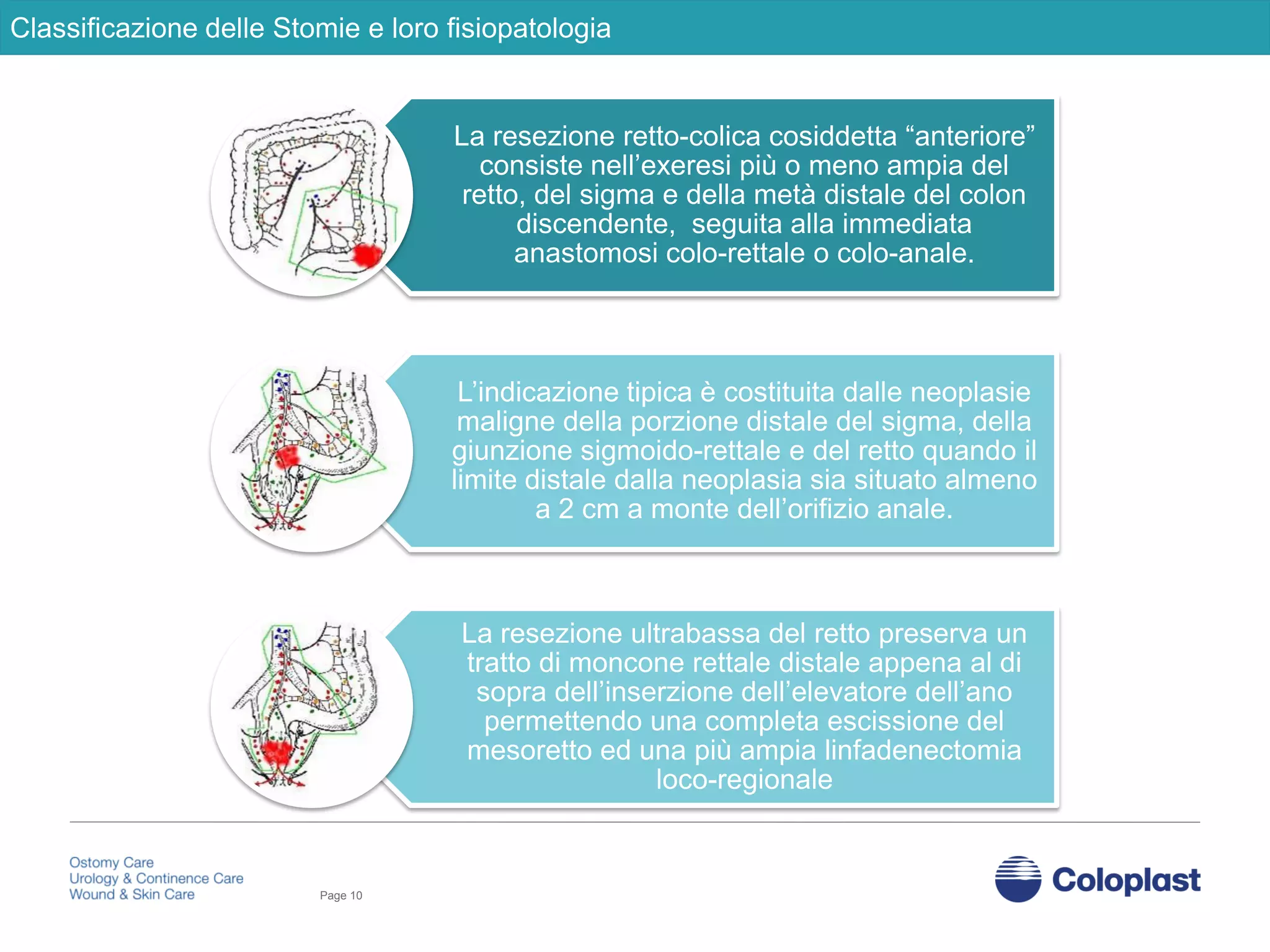 Classificazione delle Stomie e loro fisiopatologia

La resezione retto-colica cosiddetta “anteriore” consiste nell’exeresi più o meno ampia del retto, del sigma e della metà distale del colon discendente, seguita alla immediata anastomosi colo-rettale o colo-anale.

L’indicazione tipica è costituita dalle neoplasie maligne della porzione distale del sigma, della giunzione sigmoido-rettale e del retto quando il limite distale dalla neoplasia sia situato almeno a 2 cm a monte dell’orifizio anale.

La resezione ultrabassa del retto preserva un tratto di moncone rettale distale appena al di sopra dell’inserzione dell’elevatore dell’ano permettendo una completa escissione del mesoretto ed una più ampia linfadenectomia loco-regionale

Ostomy Care
Urology & Continence Care
Wound & Skin Care

Page 10

Coloplast