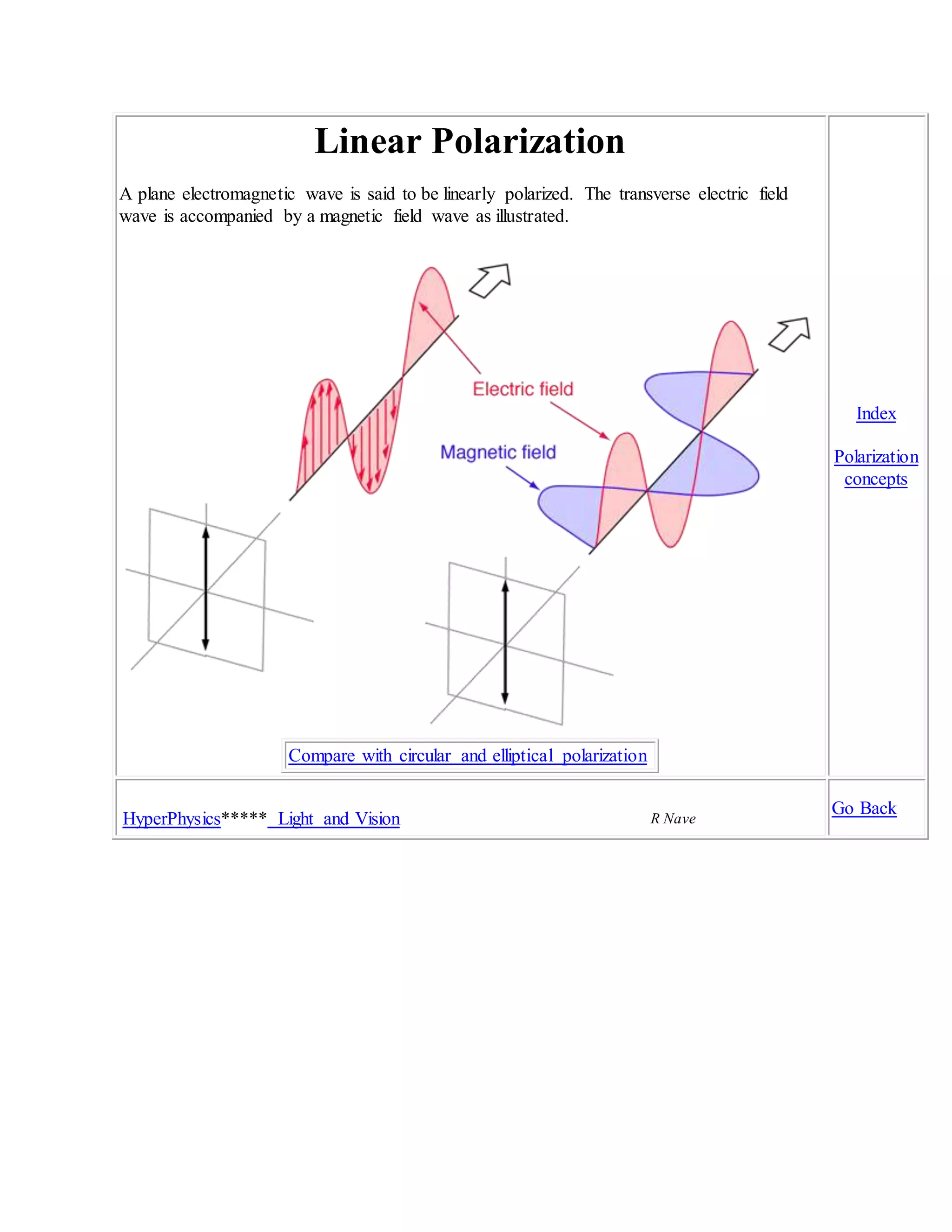 Linear Polarization

A plane electromagnetic wave is said to be linearly polarized. The transverse electric field wave is accompanied by a magnetic field wave as illustrated.

Electric field

Magnetic field

Compare with circular and elliptical polarization

Index

Polarization concepts

HyperPhysics*****  Light and Vision

R Nave

Go Back