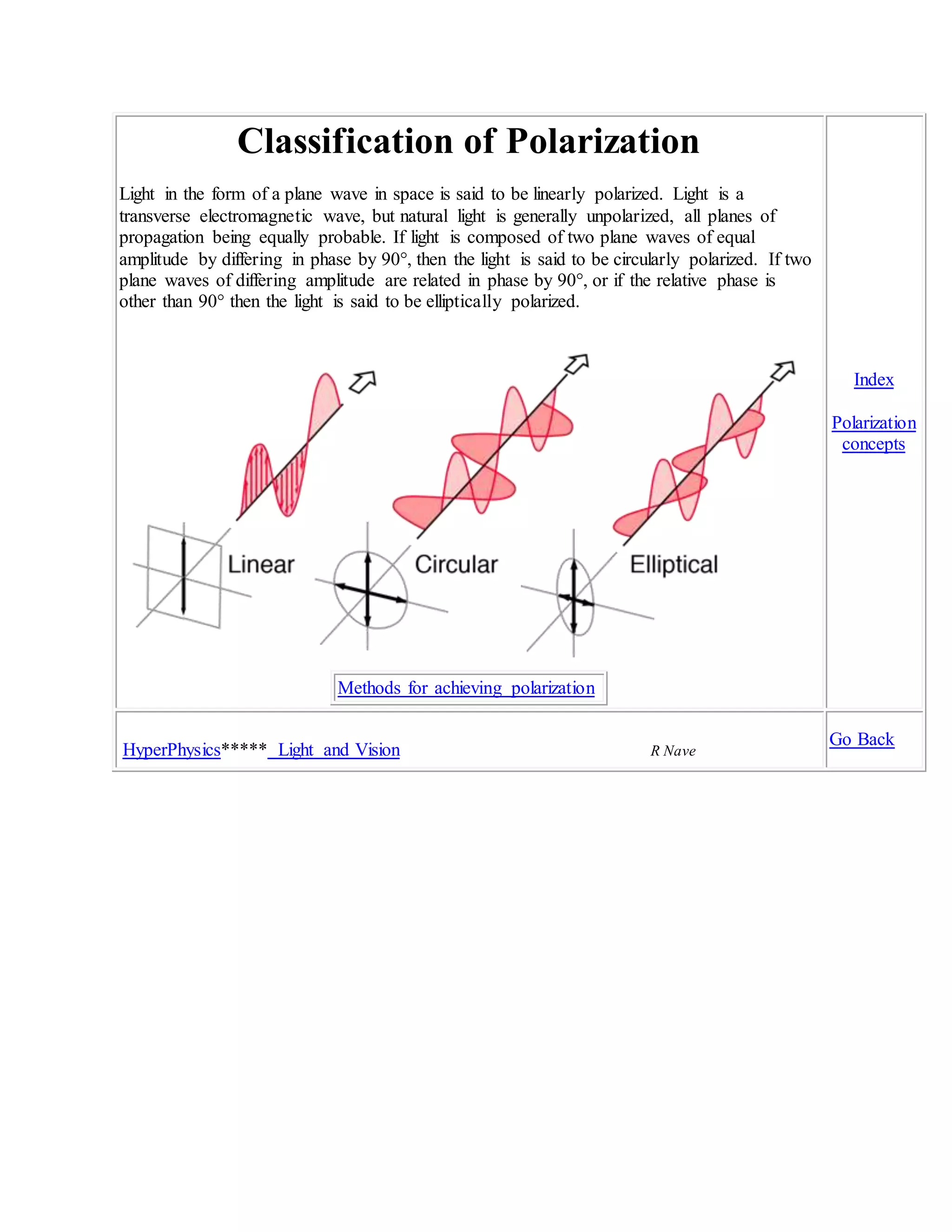 Classification of Polarization

Light in the form of a plane wave in space is said to be linearly polarized. Light is a transverse electromagnetic wave, but natural light is generally unpolarized, all planes of propagation being equally probable. If light is composed of two plane waves of equal amplitude by differing in phase by 90°, then the light is said to be circularly polarized. If two plane waves of differing amplitude are related in phase by 90°, or if the relative phase is other than 90° then the light is said to be elliptically polarized.

Linear

Circular

Elliptical

Methods for achieving polarization

Index

Polarization concepts

HyperPhysics***** Light and Vision

R Nave

Go Back