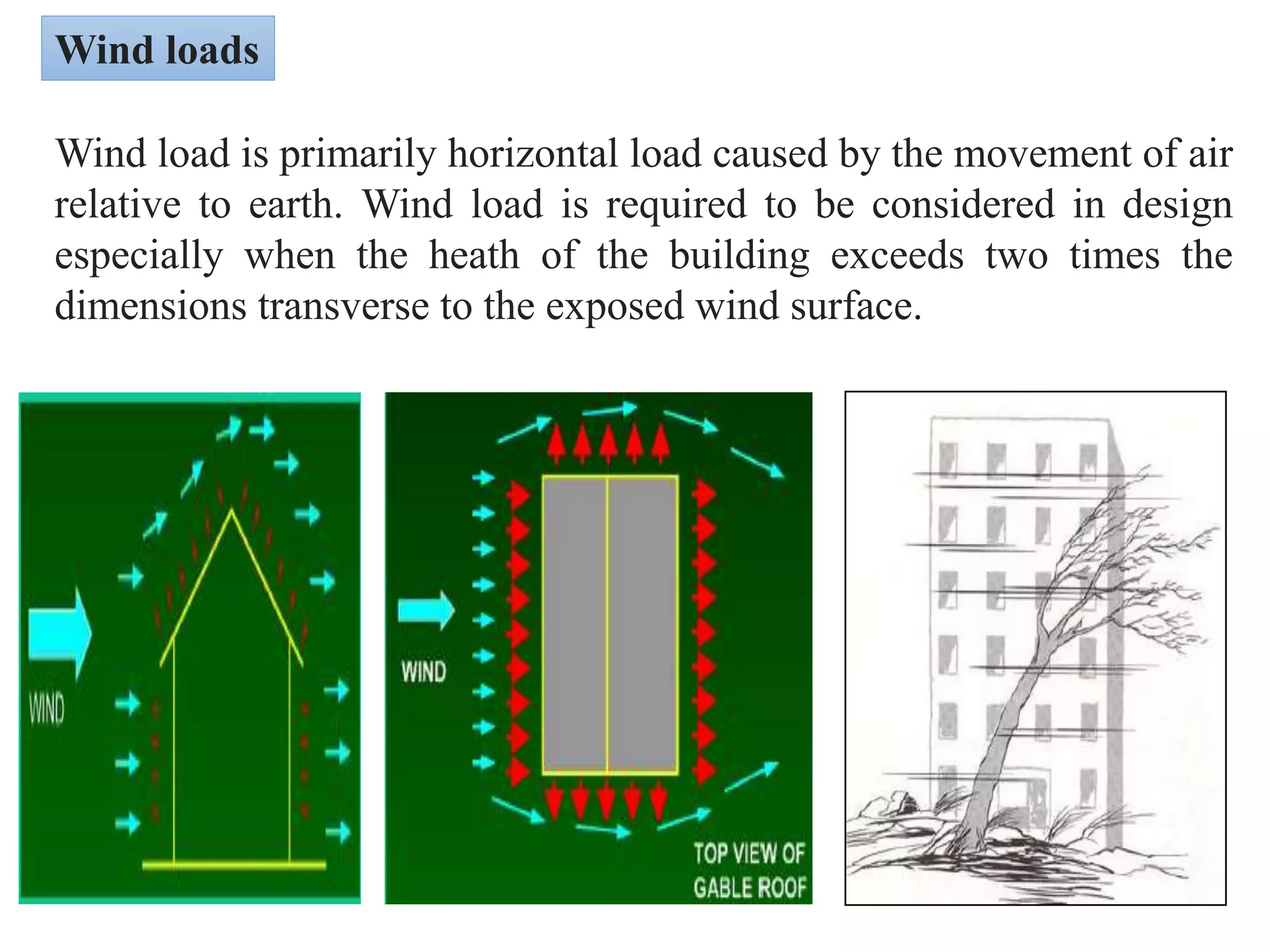 Wind loads

Wind load is primarily horizontal load caused by the movement of air relative to earth. Wind load is required to be considered in design especially when the heath of the building exceeds two times the dimensions transverse to the exposed wind surface.

WIND

WIND

TOP VIEW OF GABLE ROOF