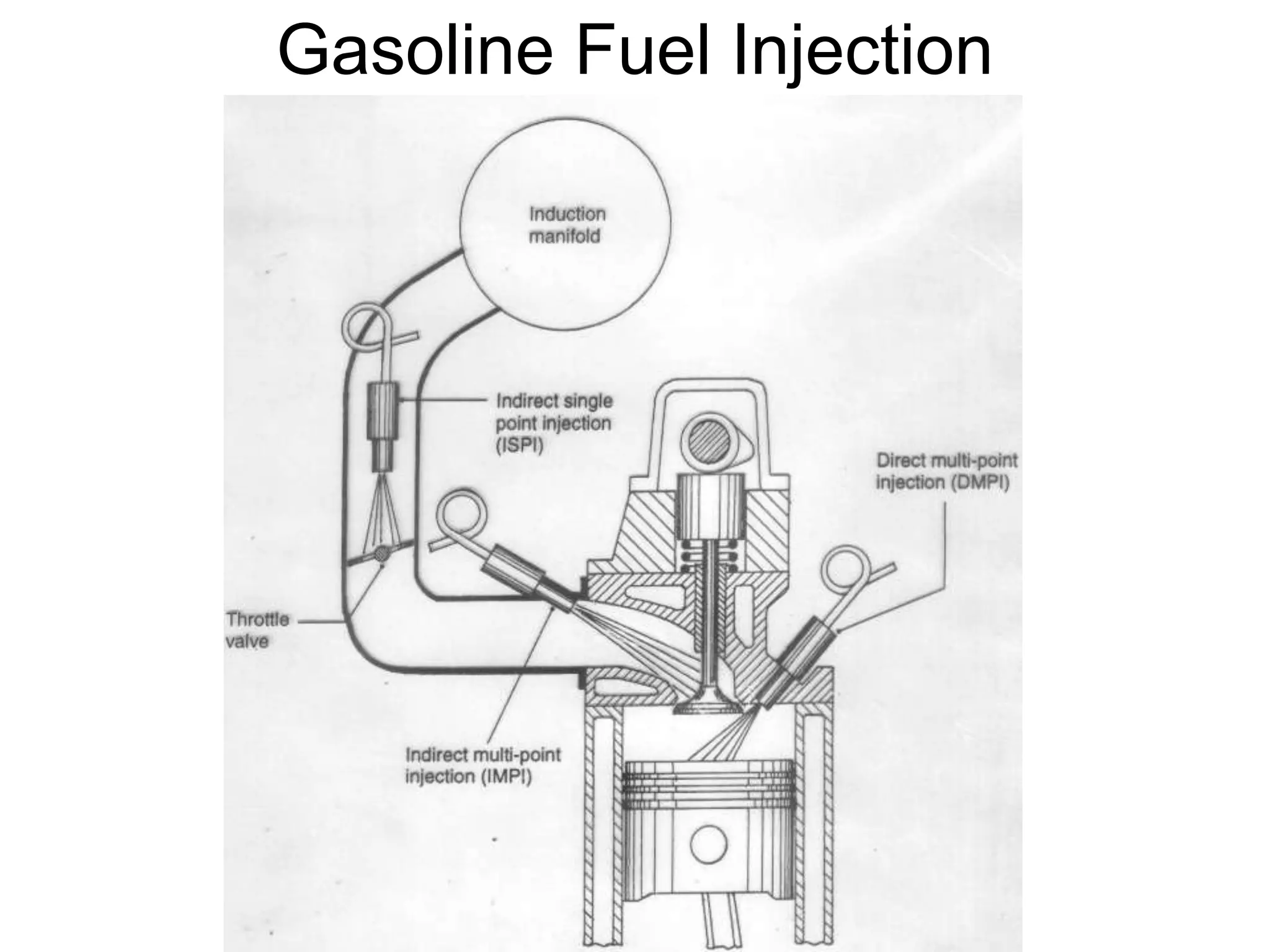 Gasoline Fuel Injection

Induction manifold

Indirect single point injection (ISPI)

Direct multi-point injection (DMPI)

Throttle valve

Indirect multi-point injection (IMPI)