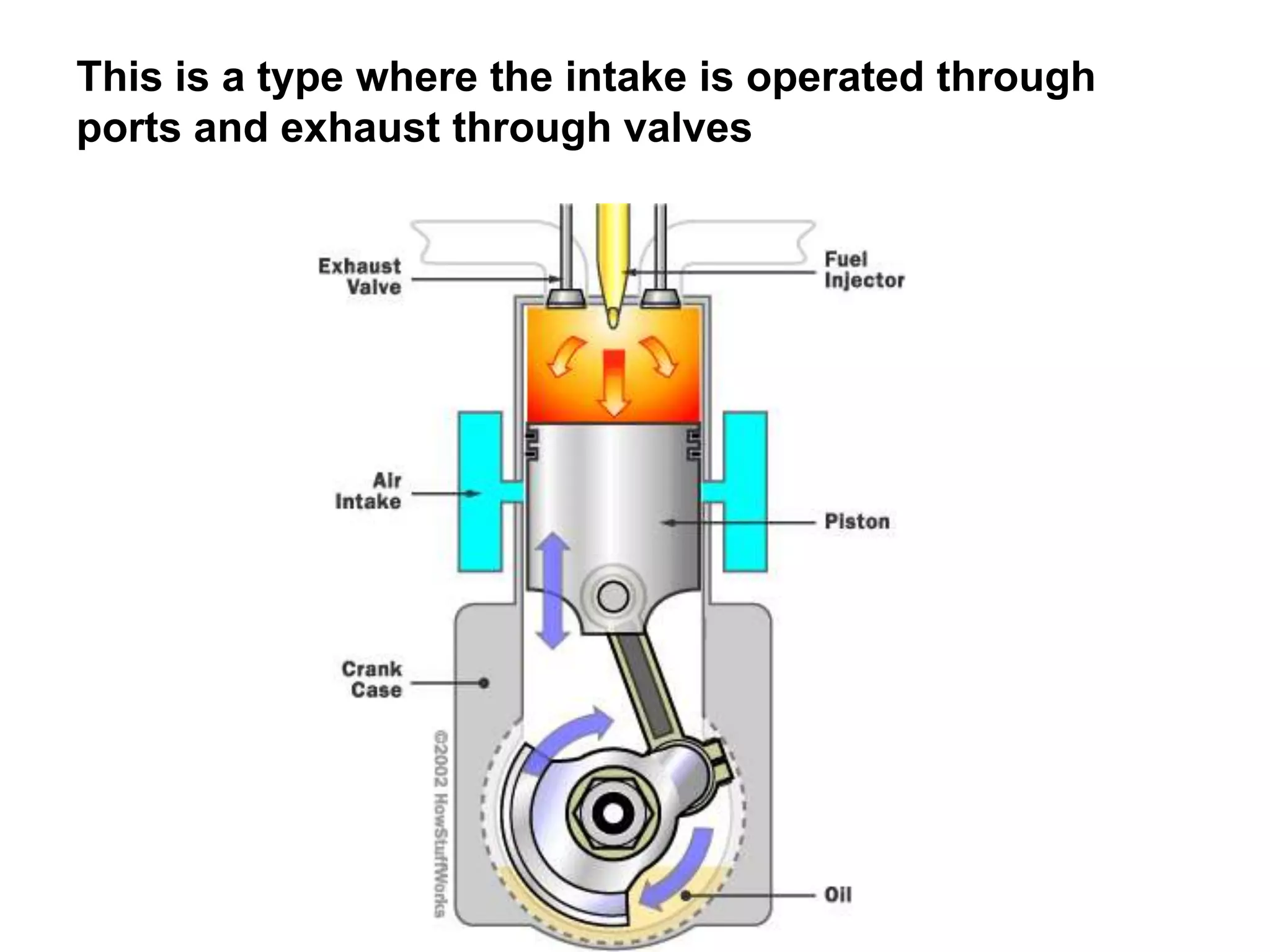 This is a type where the intake is operated through ports and exhaust through valves

Exhaust Valve

Fuel Injector

Air Intake

Piston

Crank Case

©2002 HowStuffWorks

Oil