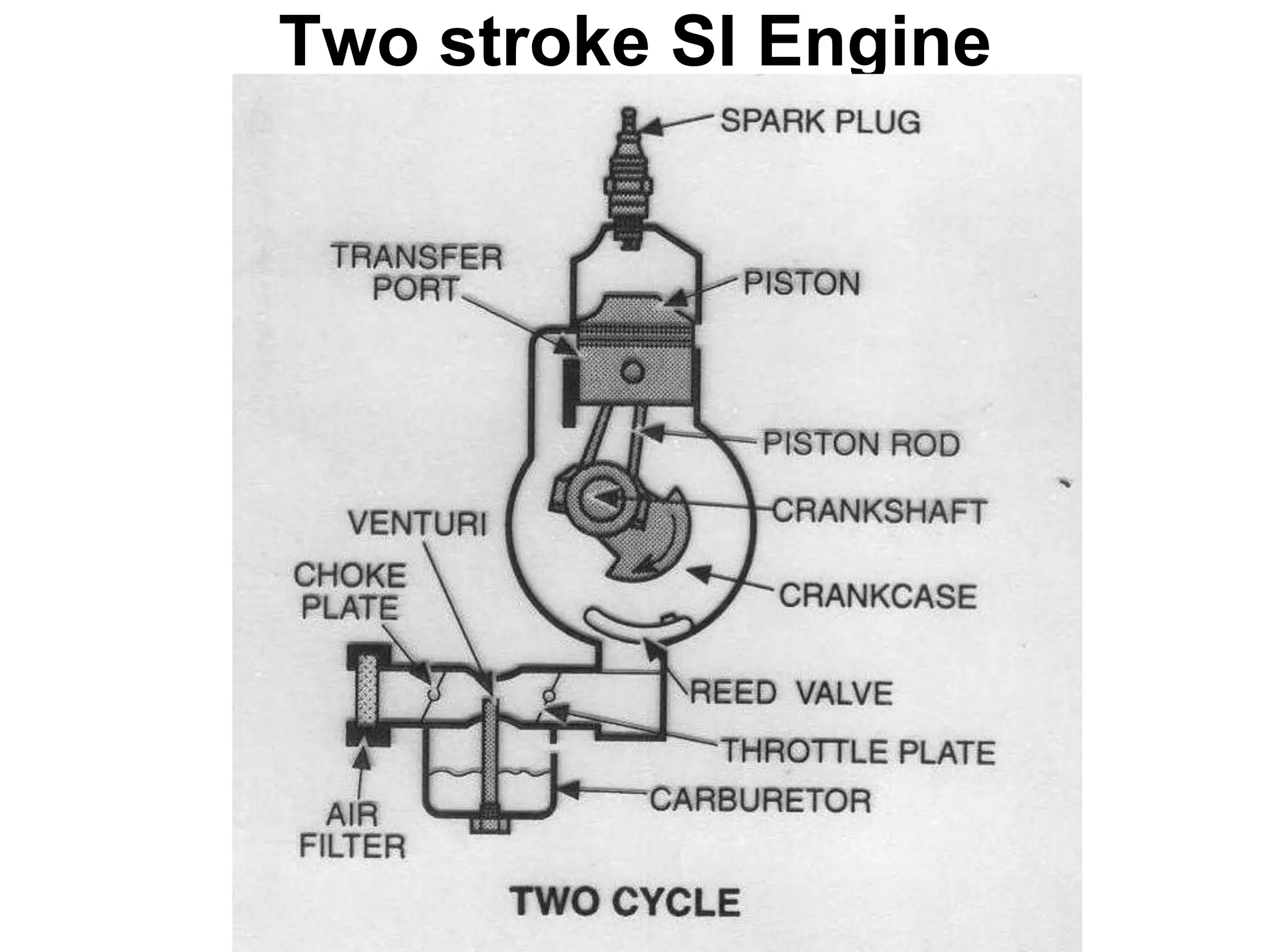 Two stroke SI Engine

SPARK PLUG

TRANSFER PORT

PISTON

PISTON ROD

CRANKSHAFT

VENTURI

CHOKE PLATE

CRANKCASE

REED VALVE

THROTTLE PLATE

CARBURETOR

AIR FILTER

TWO CYCLE