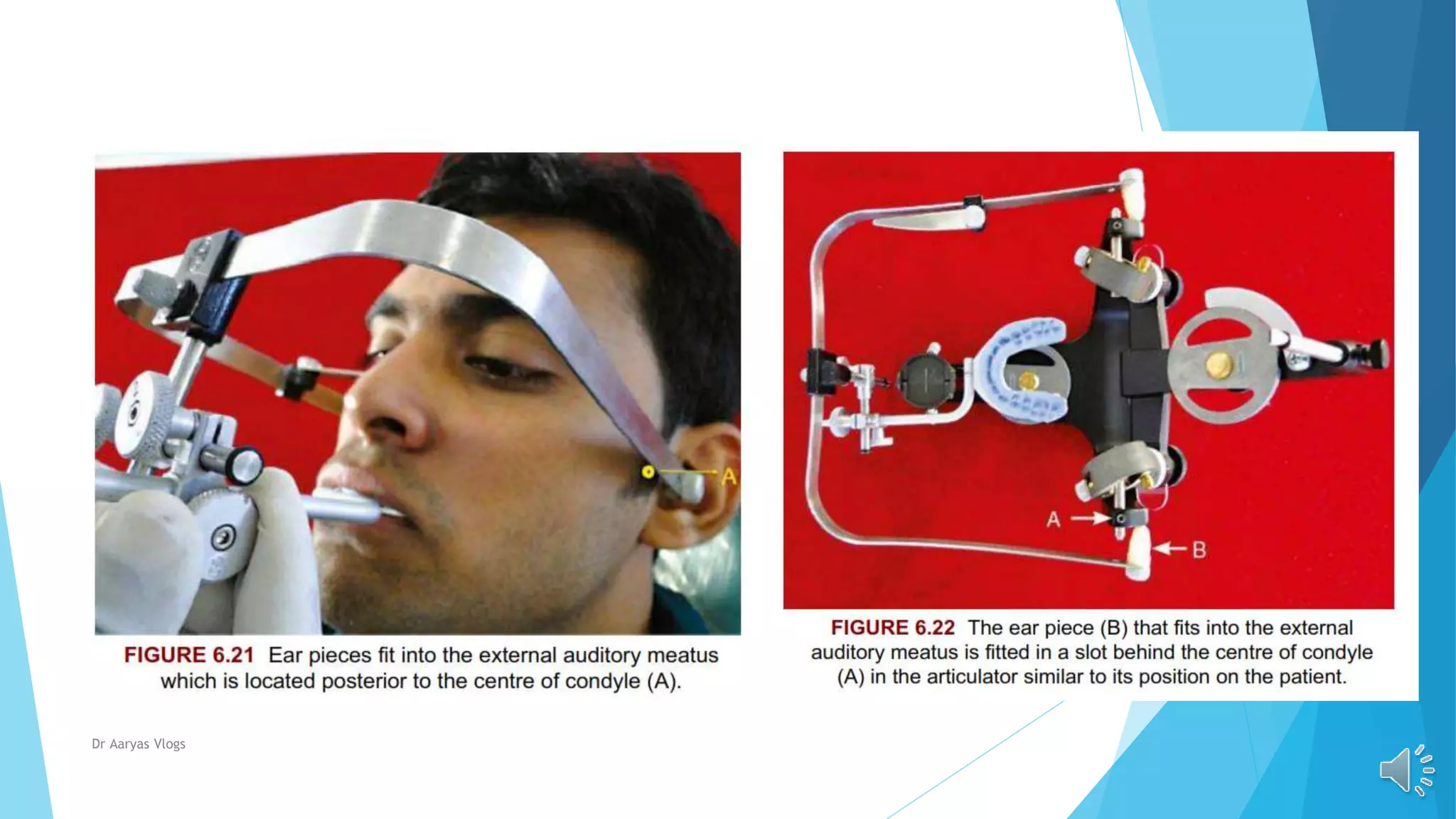 A

FIGURE 6.21 Ear pieces fit into the external auditory meatus which is located posterior to the centre of condyle (A).

A

B

FIGURE 6.22 The ear piece (B) that fits into the external auditory meatus is fitted in a slot behind the centre of condyle (A) in the articulator similar to its position on the patient.

Dr Aaryas Vlogs