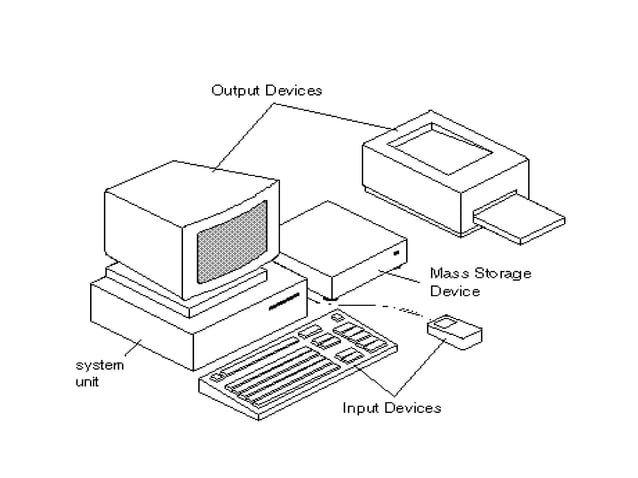 Output Devices

Mass Storage Device

system unit

Input Devices