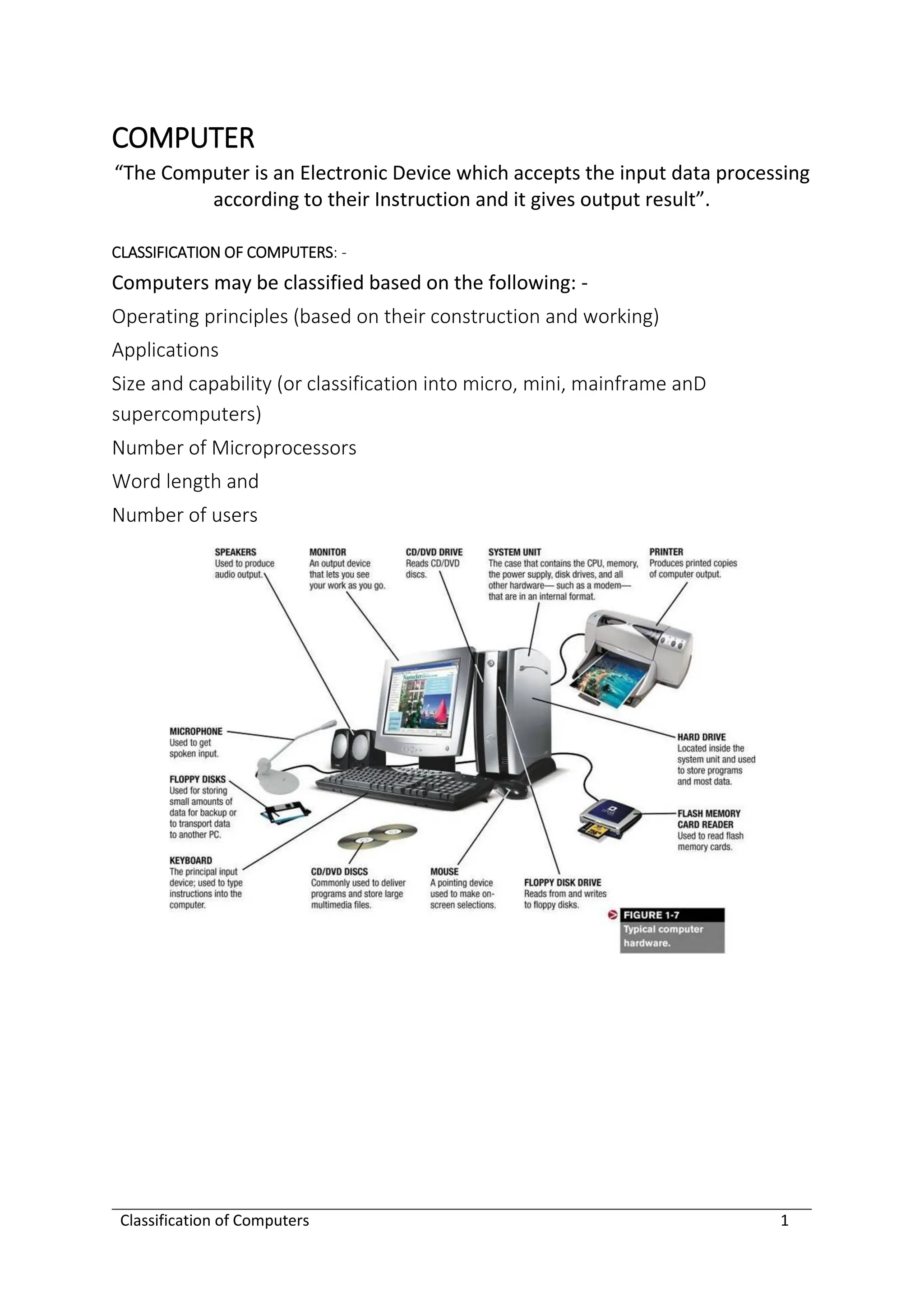 COMPUTER

“The Computer is an Electronic Device which accepts the input data processing according to their Instruction and it gives output result”.

CLASSIFICATION OF COMPUTERS: -

Computers may be classified based on the following: -

Operating principles (based on their construction and working)

Applications

Size and capability (or classification into micro, mini, mainframe anD supercomputers)

Number of Microprocessors

Word length and

Number of users

SPEAKERS
Used to produce audio output.

MONITOR
An output device that lets you see your work as you go.

CD/DVD DRIVE
Reads CD/DVD discs.

SYSTEM UNIT
The case that contains the CPU, memory, the power supply, disk drives, and all other hardware— such as a modem— that are in an internal format.

PRINTER
Produces printed copies of computer output.

MICROPHONE
Used to get spoken input.

FLOPPY DISKS
Used for storing small amounts of data for backup or to transport data to another PC.

KEYBOARD
The principal input device; used to type instructions into the computer.

CD/DVD DISCS
Commonly used to deliver programs and store large multimedia files.

MOUSE
A pointing device used to make on-screen selections.

FLOPPY DISK DRIVE
Reads from and writes to floppy disks.

HARD DRIVE
Located inside the system unit and used to store programs and most data.

FLASH MEMORY CARD READER
Used to read flash memory cards.

FIGURE 1-7
Typical computer hardware.

Classification of Computers 1