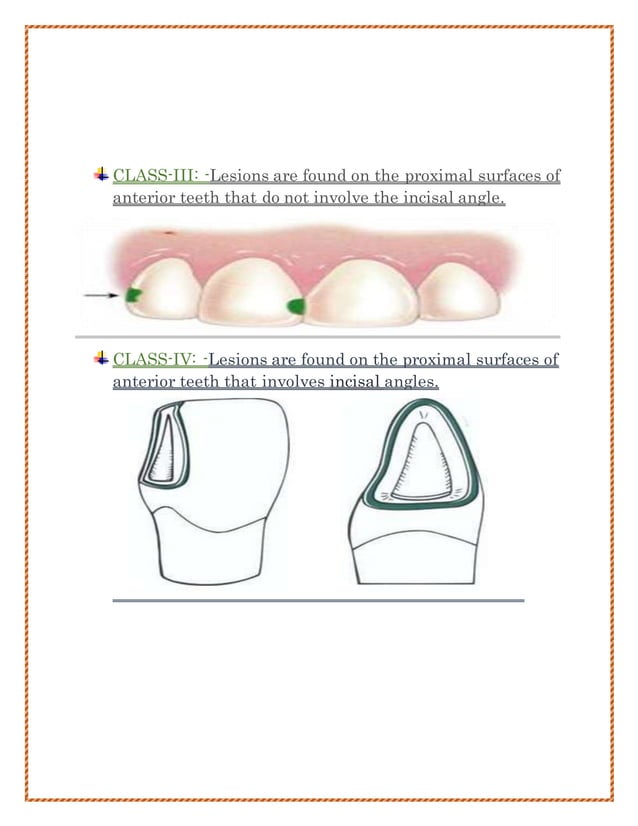 CLASS-III: -Lesions are found on the proximal surfaces of anterior teeth that do not involve the incisal angle.

CLASS-IV: -Lesions are found on the proximal surfaces of anterior teeth that involves incisal angles.