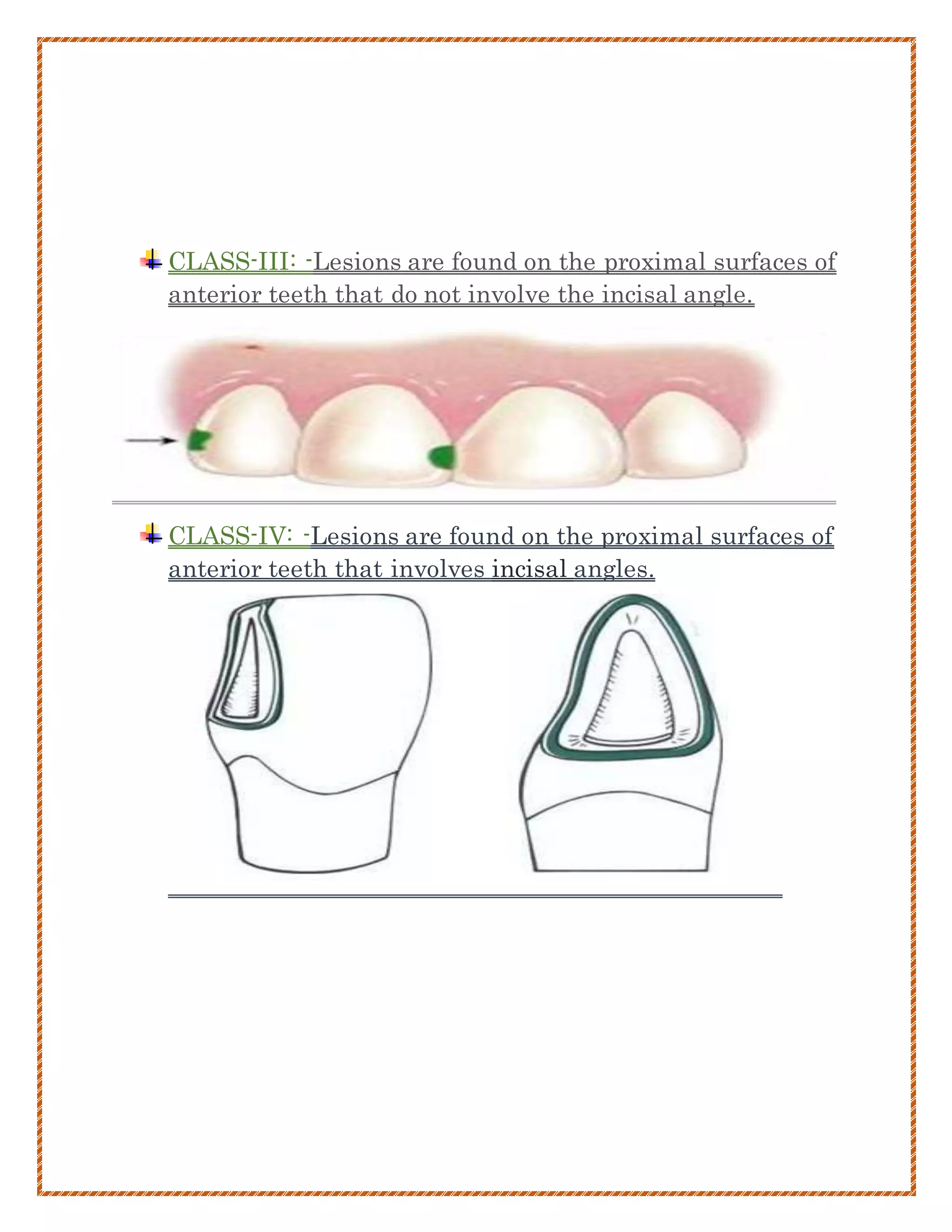 CLASS-III: -Lesions are found on the proximal surfaces of anterior teeth that do not involve the incisal angle.

CLASS-IV: -Lesions are found on the proximal surfaces of anterior teeth that involves incisal angles.