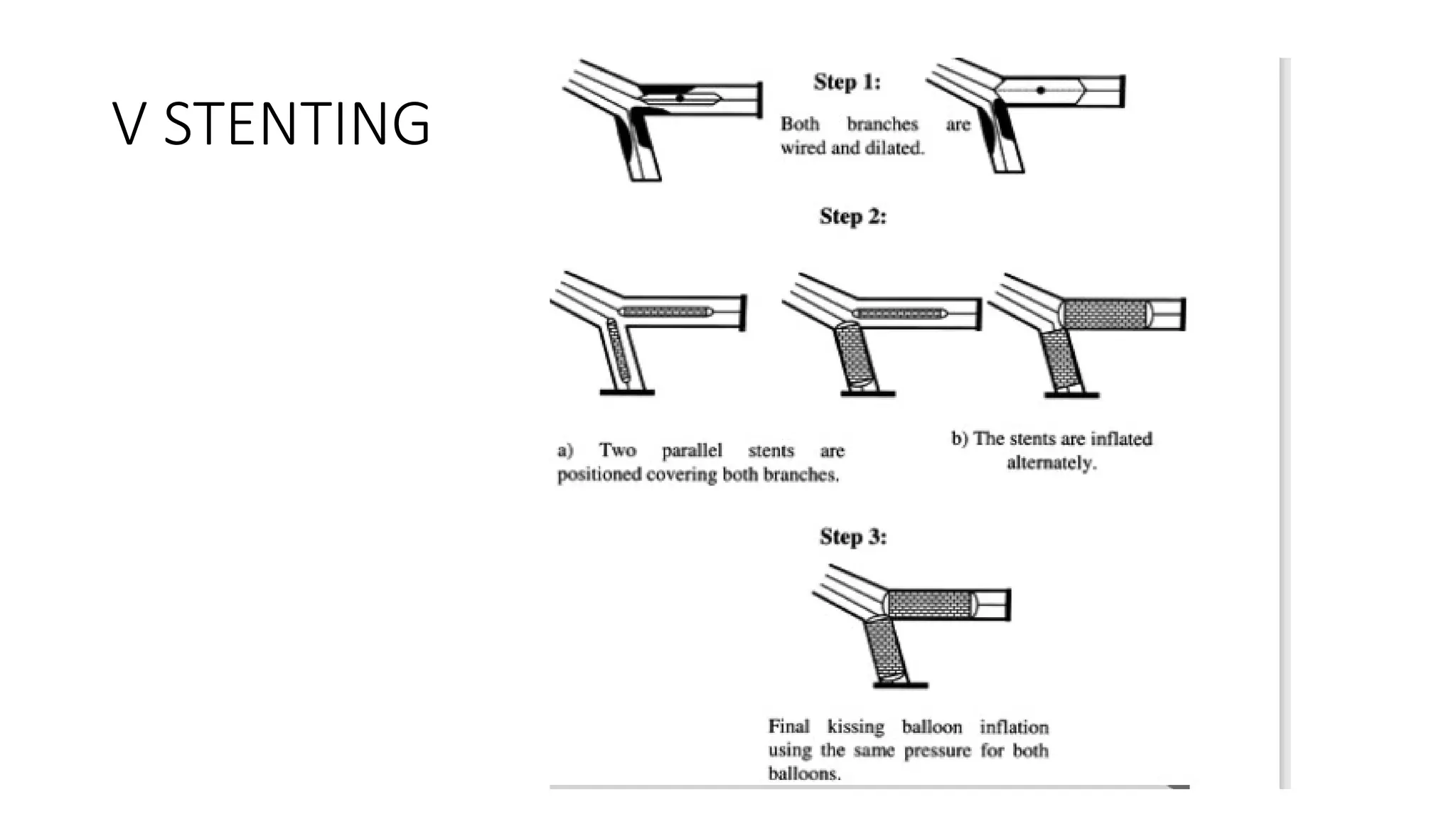 V STENTING

Step 1:

Both branches are wired and dilated.

Step 2:

a) Two parallel stents are positioned covering both branches.

b) The stents are inflated alternately.

Step 3:

Final kissing balloon inflation using the same pressure for both balloons.