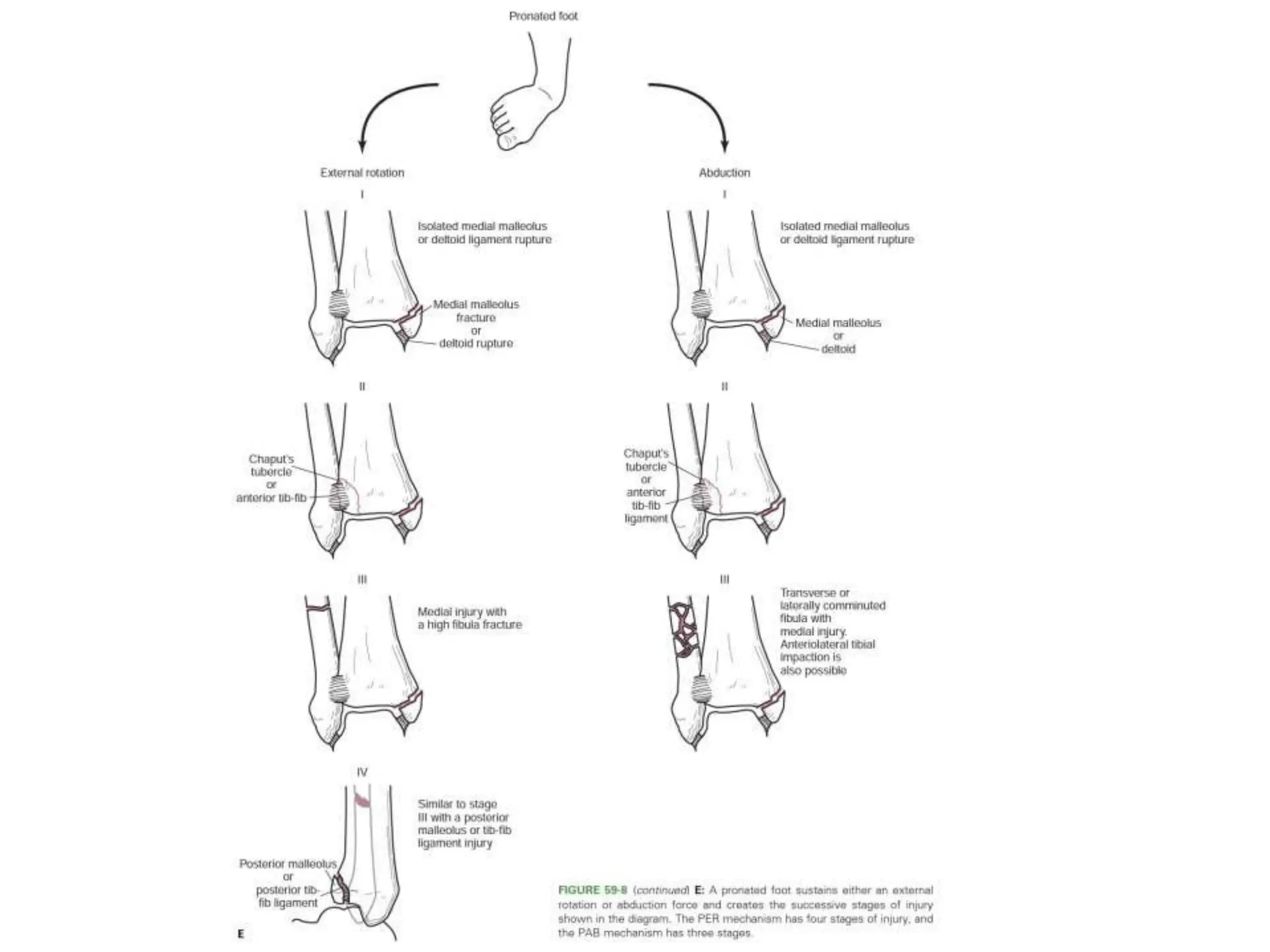 Pronated foot

External rotation

I

Isolated medial malleolus or deltoid ligament rupture

Medial malleolus fracture or deltoid rupture

II

Chaput's tubercle or anterior tib-fib

III

Medial injury with a high fibula fracture

IV

Similar to stage III with a posterior malleolus or tib-fib ligament injury

Posterior malleolus or posterior tib-fib ligament

E

Abduction

I

Isolated medial malleolus or deltoid ligament rupture

Medial malleolus or deltoid

II

Chaput's tubercle or anterior tib-fib ligament

III

Transverse or laterally comminuted fibula with medial injury. Anteriolateral tibial impaction is also possible

FIGURE 59-8 (continued) E: A pronated foot sustains either an external rotation or abduction force and creates the successive stages of injury shown in the diagram. The PER mechanism has four stages of injury, and the PAB mechanism has three stages.