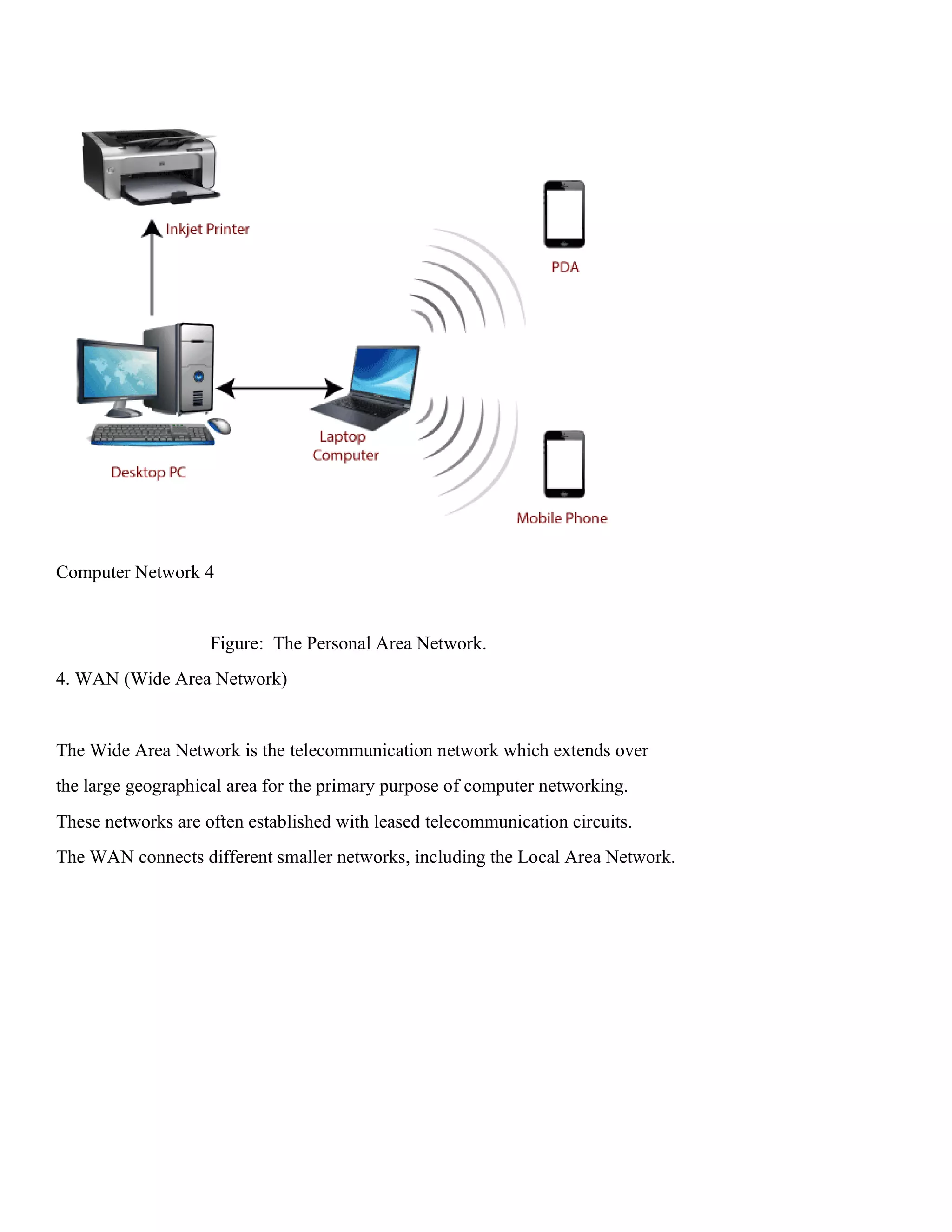 Inkjet Printer

PDA

Desktop PC

Laptop Computer

Mobile Phone

Computer Network 4

Figure: The Personal Area Network.

4. WAN (Wide Area Network)

The Wide Area Network is the telecommunication network which extends over the large geographical area for the primary purpose of computer networking. These networks are often established with leased telecommunication circuits. The WAN connects different smaller networks, including the Local Area Network.