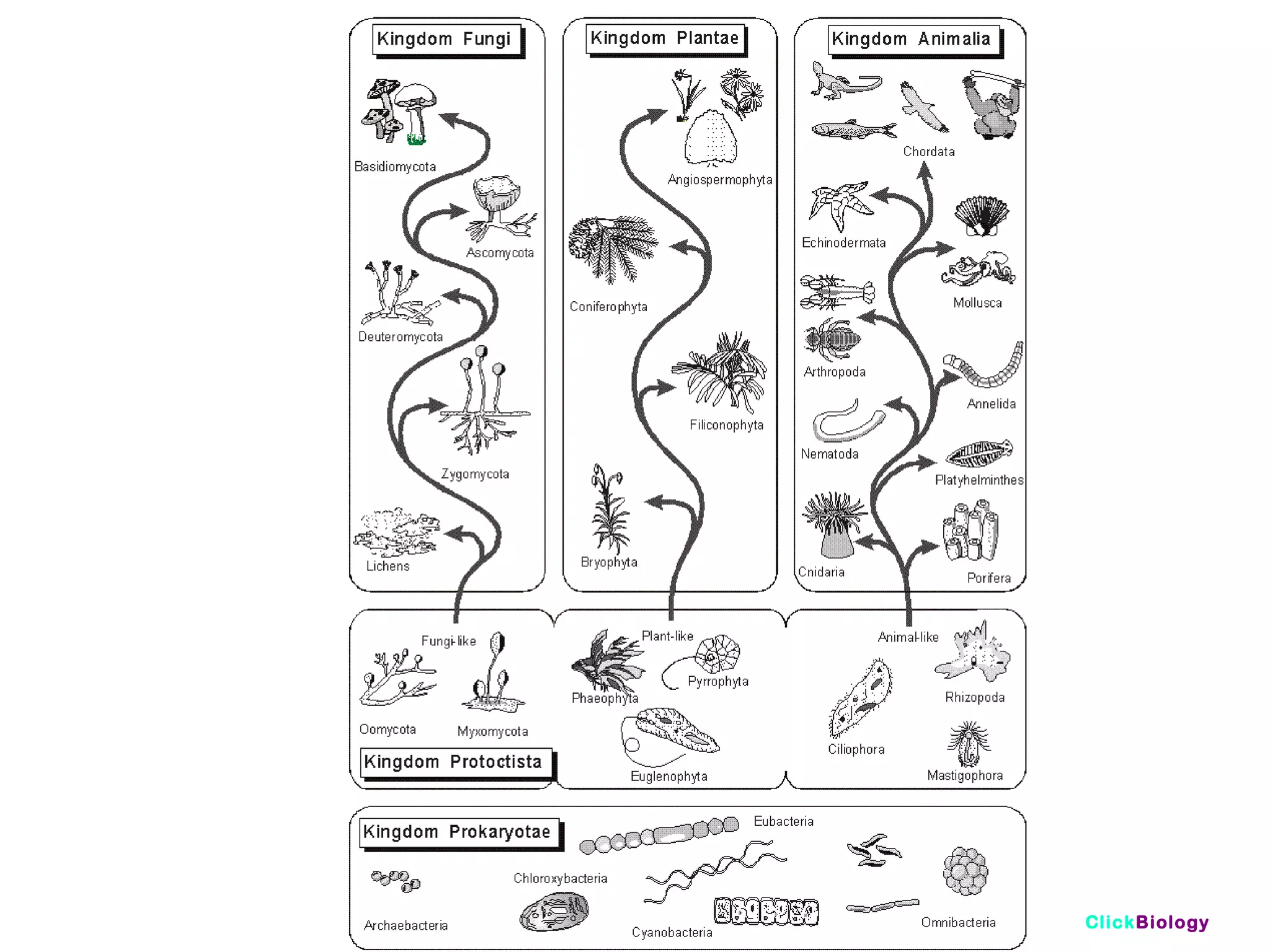 Kingdom Fungi

Basidiomycota

Ascomycota

Deuteromycota

Zygomycota

Lichens

Kingdom Plantae

Angiospermophyta

Coniferophyta

Filiconophyta

Bryophyta

Kingdom Animalia

Chordata

Echinodermata

Mollusca

Arthropoda

Annelida

Nematoda

Platyhelminthes

Cnidaria

Porifera

Fungi-like

Oomycota

Myxomycota

Kingdom Protoctista

Plant-like

Phaeophyta

Pyrrophyta

Euglenophyta

Animal-like

Rhizopoda

Ciliophora

Mastigophora

Kingdom Prokaryotae

Eubacteria

Archaebacteria

Chloroxybacteria

Cyanobacteria

Omnibacteria

ClickBiology