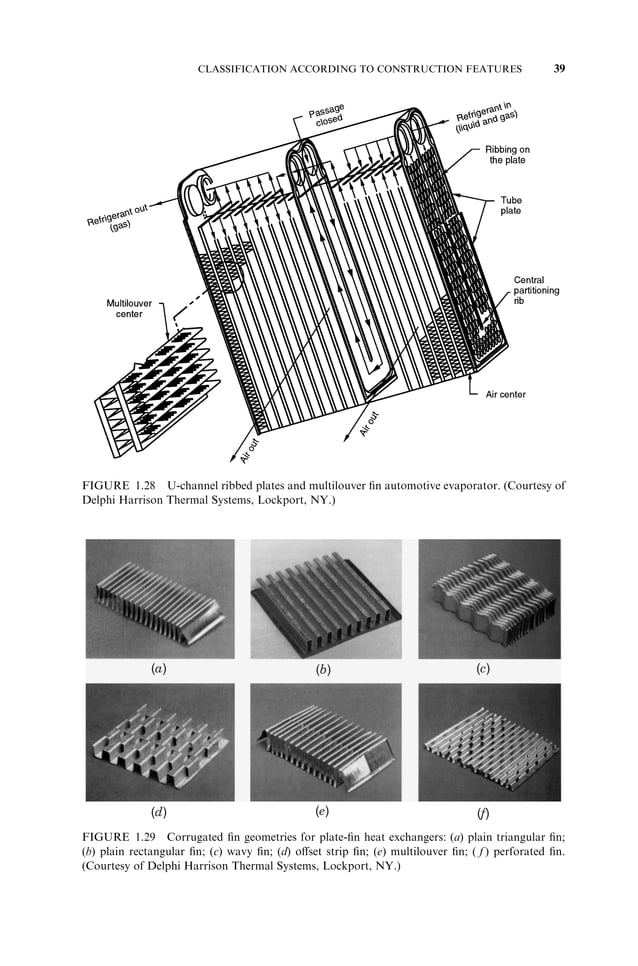 CLASSIFICATION ACCORDING TO CONSTRUCTION FEATURES 39

Passage closed

Refrigerant in (liquid and gas)

Ribbing on the plate

Tube plate

Refrigerant out (gas)

Central partitioning rib

Multilouver center

Air center

Air out

Air out

FIGURE 1.28 U-channel ribbed plates and multilouver fin automotive evaporator. (Courtesy of Delphi Harrison Thermal Systems, Lockport, NY.)

(a)

(b)

(c)

(d)

(e)

(f)

FIGURE 1.29 Corrugated fin geometries for plate-fin heat exchangers: (a) plain triangular fin; (b) plain rectangular fin; (c) wavy fin; (d) offset strip fin; (e) multilouver fin; (f) perforated fin. (Courtesy of Delphi Harrison Thermal Systems, Lockport, NY.)