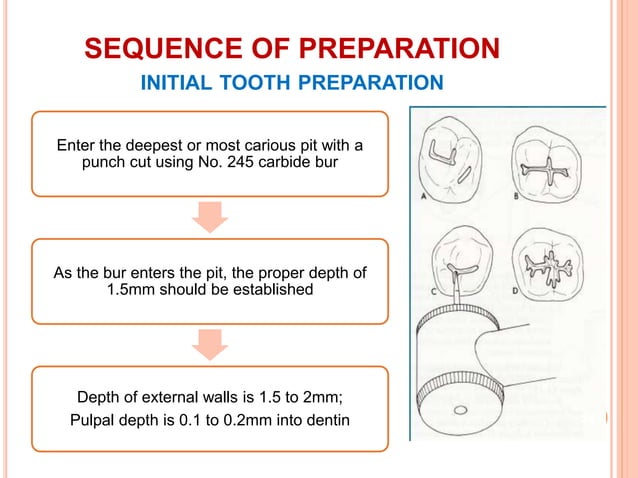 SEQUENCE OF PREPARATION

INITIAL TOOTH PREPARATION

Enter the deepest or most carious pit with a punch cut using No. 245 carbide bur

As the bur enters the pit, the proper depth of 1.5mm should be established

Depth of external walls is 1.5 to 2mm;
Pulpal depth is 0.1 to 0.2mm into dentin

A

B

C

D