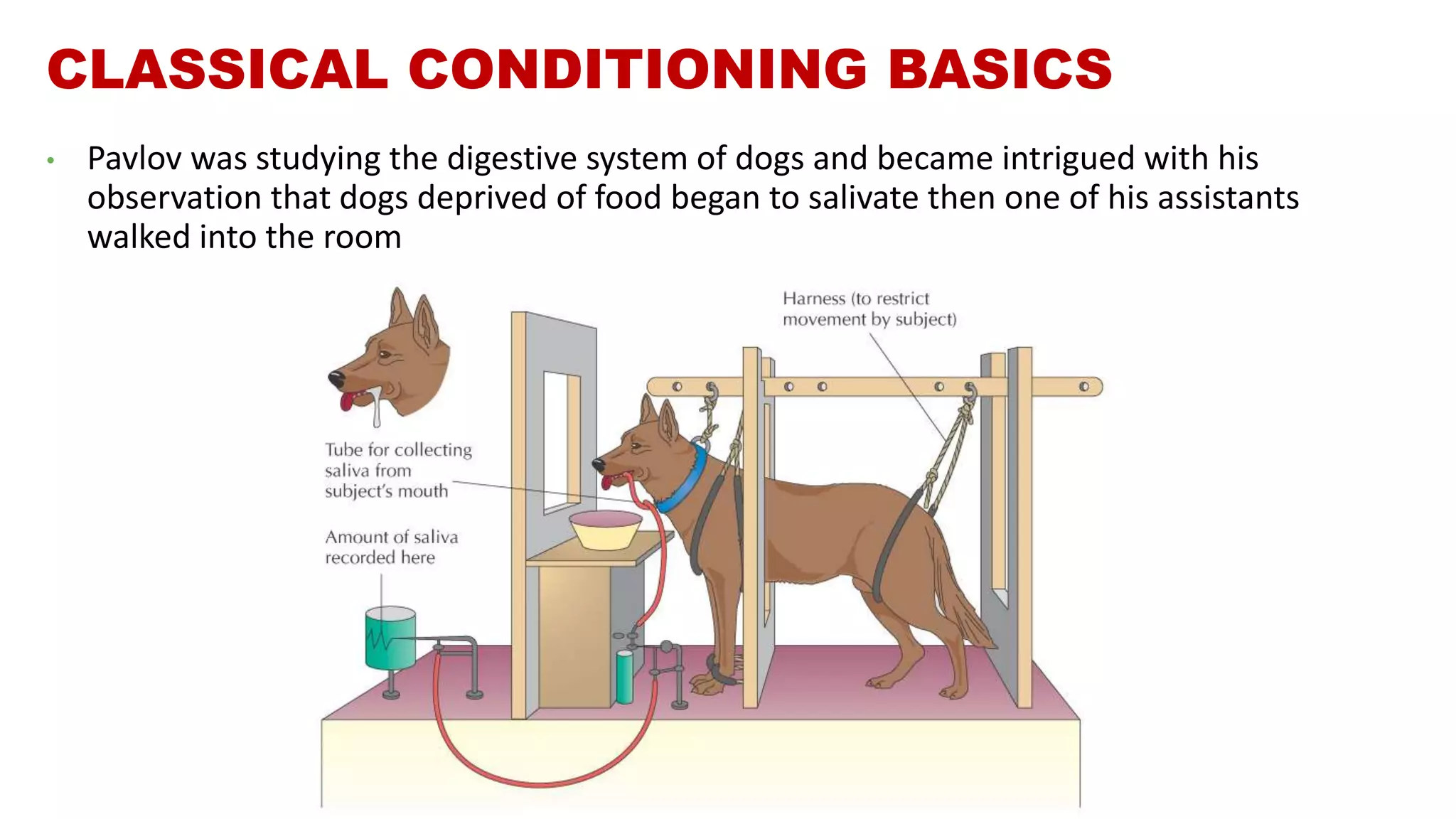 CLASSICAL CONDITIONING BASICS

• Pavlov was studying the digestive system of dogs and became intrigued with his observation that dogs deprived of food began to salivate then one of his assistants walked into the room

Harness (to restrict movement by subject)

Tube for collecting saliva from subject's mouth

Amount of saliva recorded here