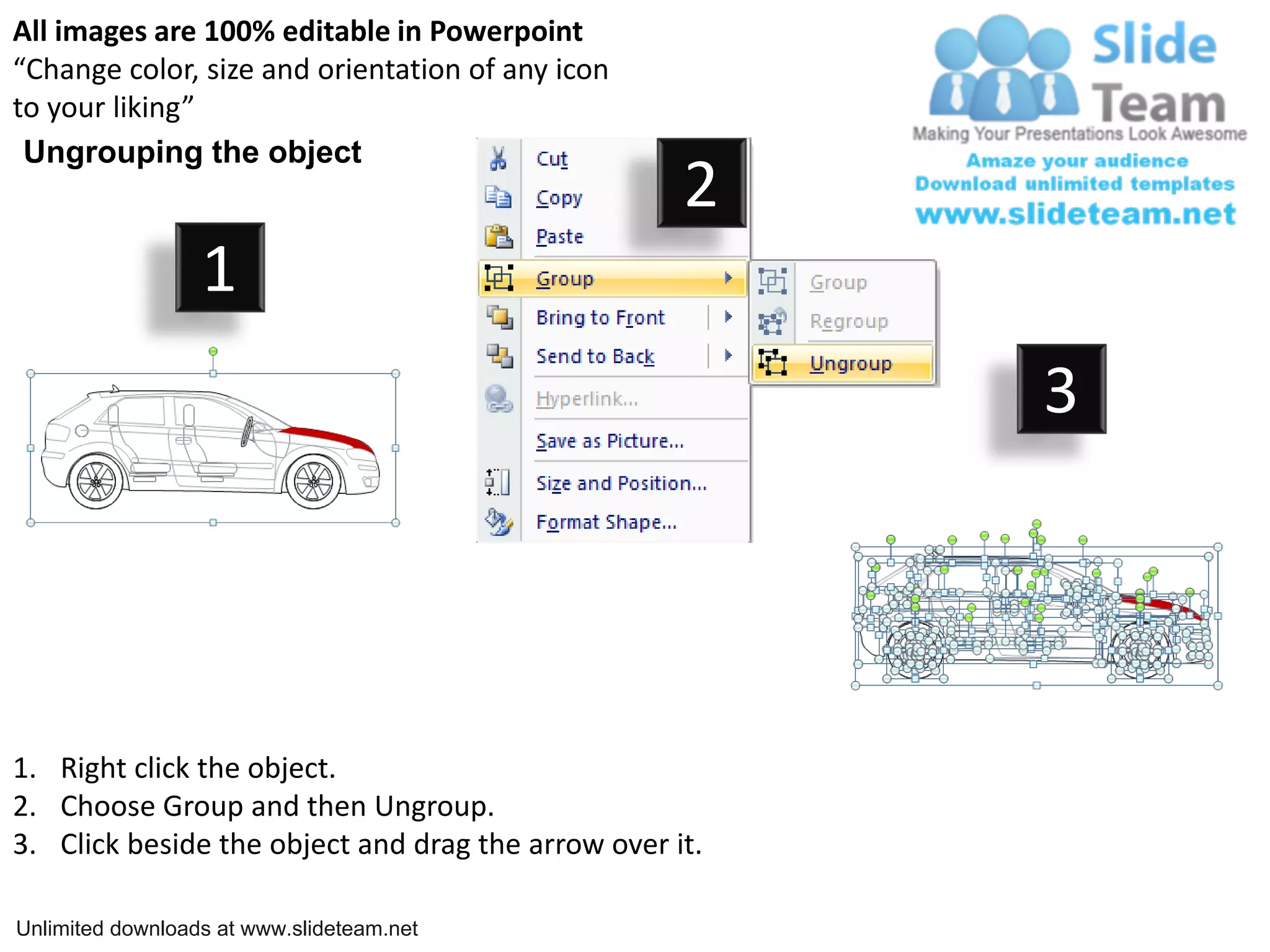 All images are 100% editable in Powerpoint
“Change color, size and orientation of any icon to your liking”

Ungrouping the object

Slide Team
Making Your Presentations Look Awesome
Amaze your audience
Download unlimited templates
www.slideteam.net

1

2

Cut
Copy
Paste
Group
Bring to Front
Send to Back
Hyperlink...
Save as Picture...
Size and Position...
Format Shape...

Group
Regroup
Ungroup

3

1. Right click the object.
2. Choose Group and then Ungroup.
3. Click beside the object and drag the arrow over it.

Unlimited downloads at www.slideteam.net