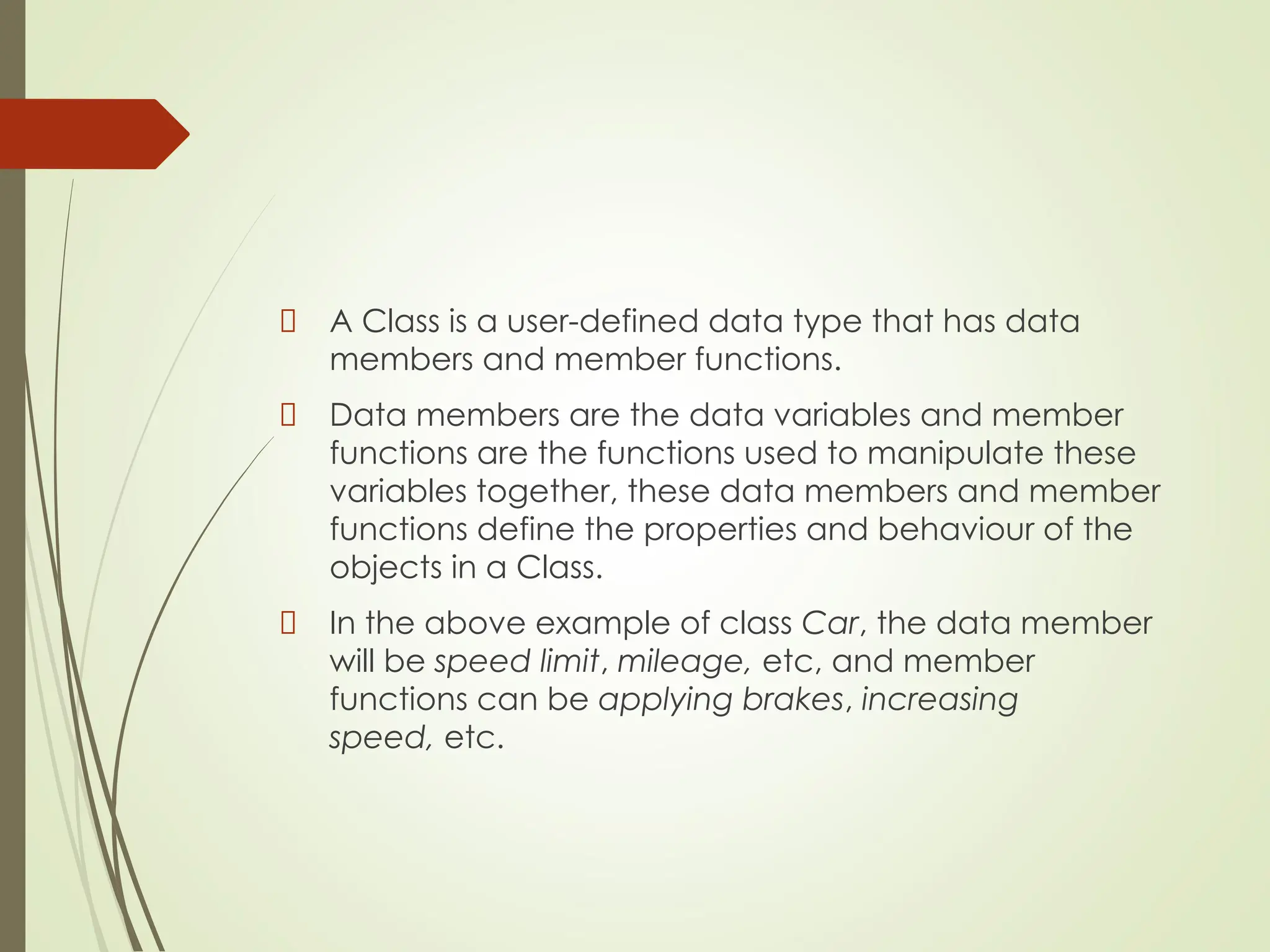 A Class is a user-defined data type that has data members and member functions.

Data members are the data variables and member functions are the functions used to manipulate these variables together, these data members and member functions define the properties and behaviour of the objects in a Class.

In the above example of class Car, the data member will be speed limit, mileage, etc, and member functions can be applying brakes, increasing speed, etc.