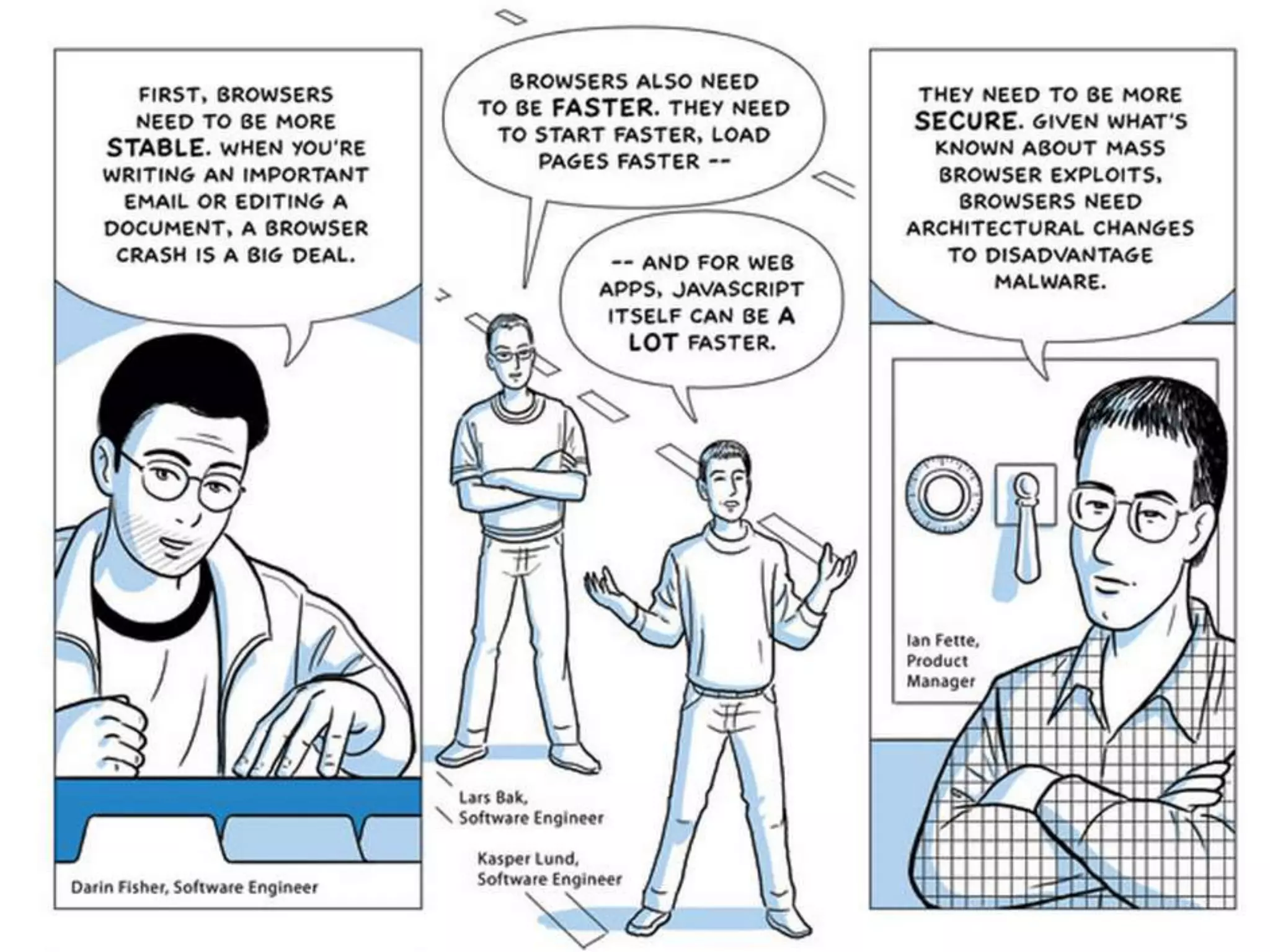 FIRST, BROWSERS NEED TO BE MORE STABLE. WHEN YOU'RE WRITING AN IMPORTANT EMAIL OR EDITING A DOCUMENT, A BROWSER CRASH IS A BIG DEAL.

Darin Fisher, Software Engineer

BROWSERS ALSO NEED TO BE FASTER. THEY NEED TO START FASTER, LOAD PAGES FASTER --

-- AND FOR WEB APPS, JAVASCRIPT ITSELF CAN BE A LOT FASTER.

Lars Bak, Software Engineer

Kasper Lund, Software Engineer

THEY NEED TO BE MORE SECURE. GIVEN WHAT'S KNOWN ABOUT MASS BROWSER EXPLOITS, BROWSERS NEED ARCHITECTURAL CHANGES TO DISADVANTAGE MALWARE.

Ian Fette, Product Manager