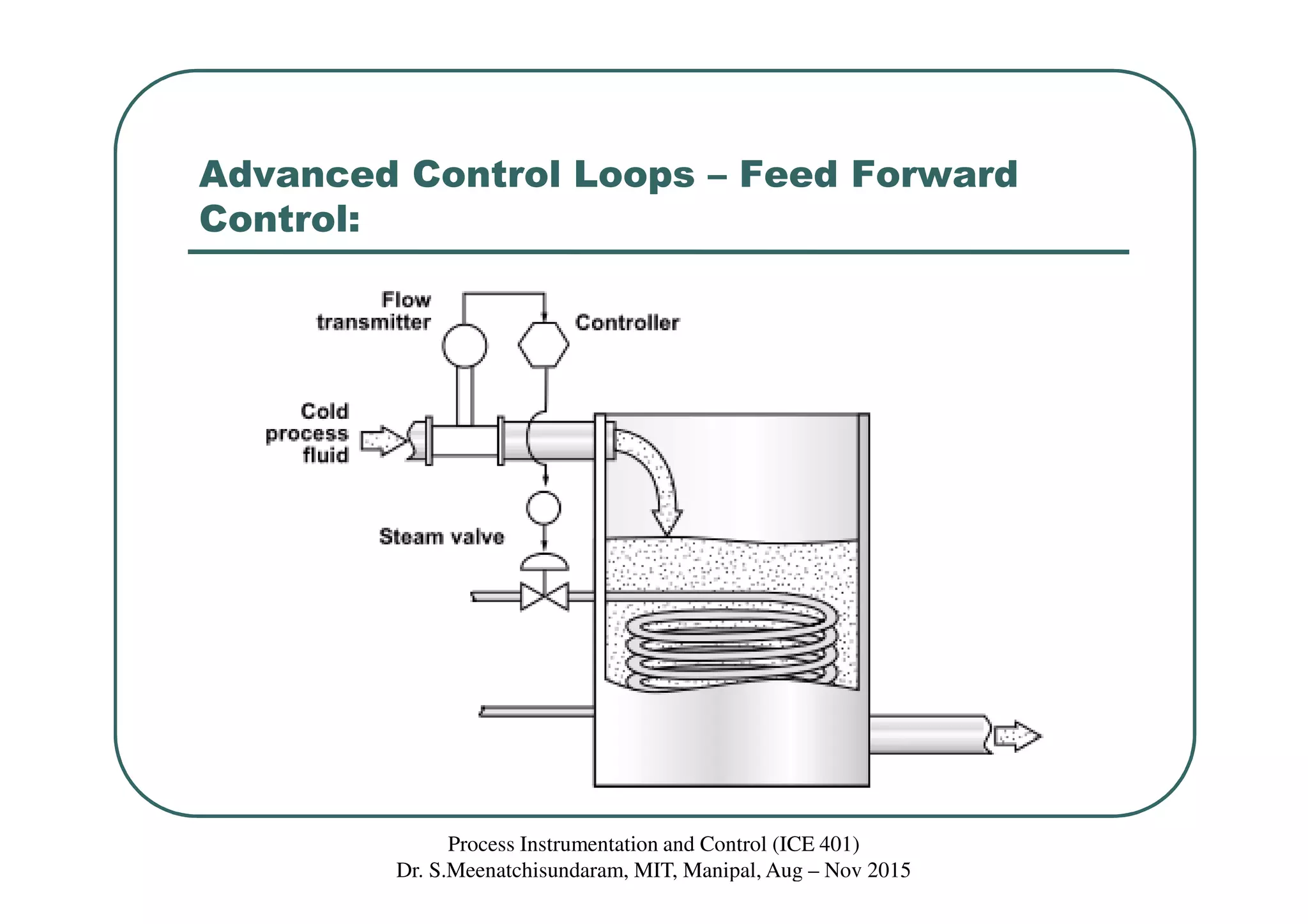 Advanced Control Loops – Feed Forward Control:

Flow transmitter

Controller

Cold process fluid

Steam valve

Process Instrumentation and Control (ICE 401)
Dr. S.Meenatchisundaram, MIT, Manipal, Aug – Nov 2015