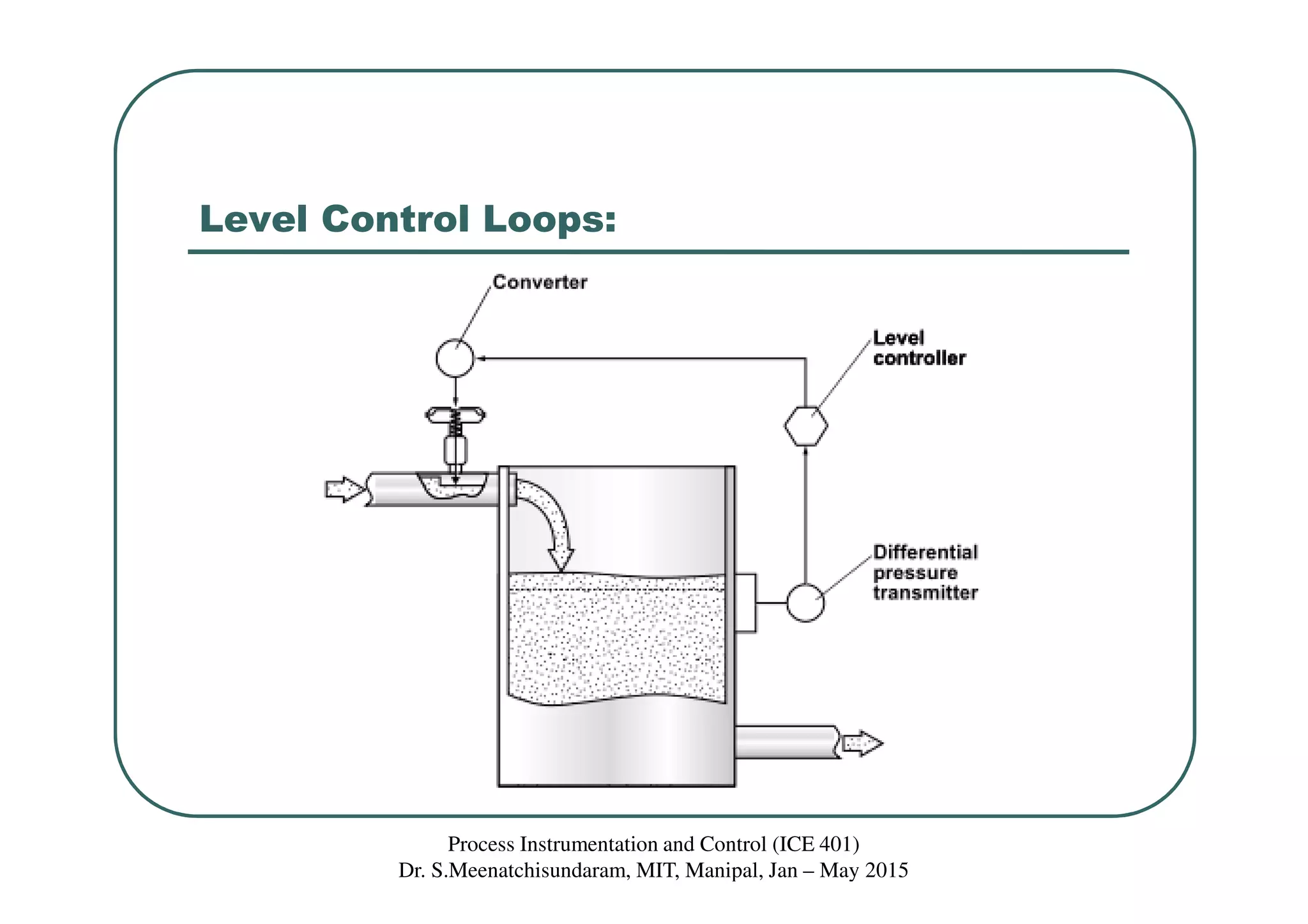 Level Control Loops:

Converter

Level controller

Differential pressure transmitter

Process Instrumentation and Control (ICE 401)
Dr. S.Meenatchisundaram, MIT, Manipal, Jan – May 2015