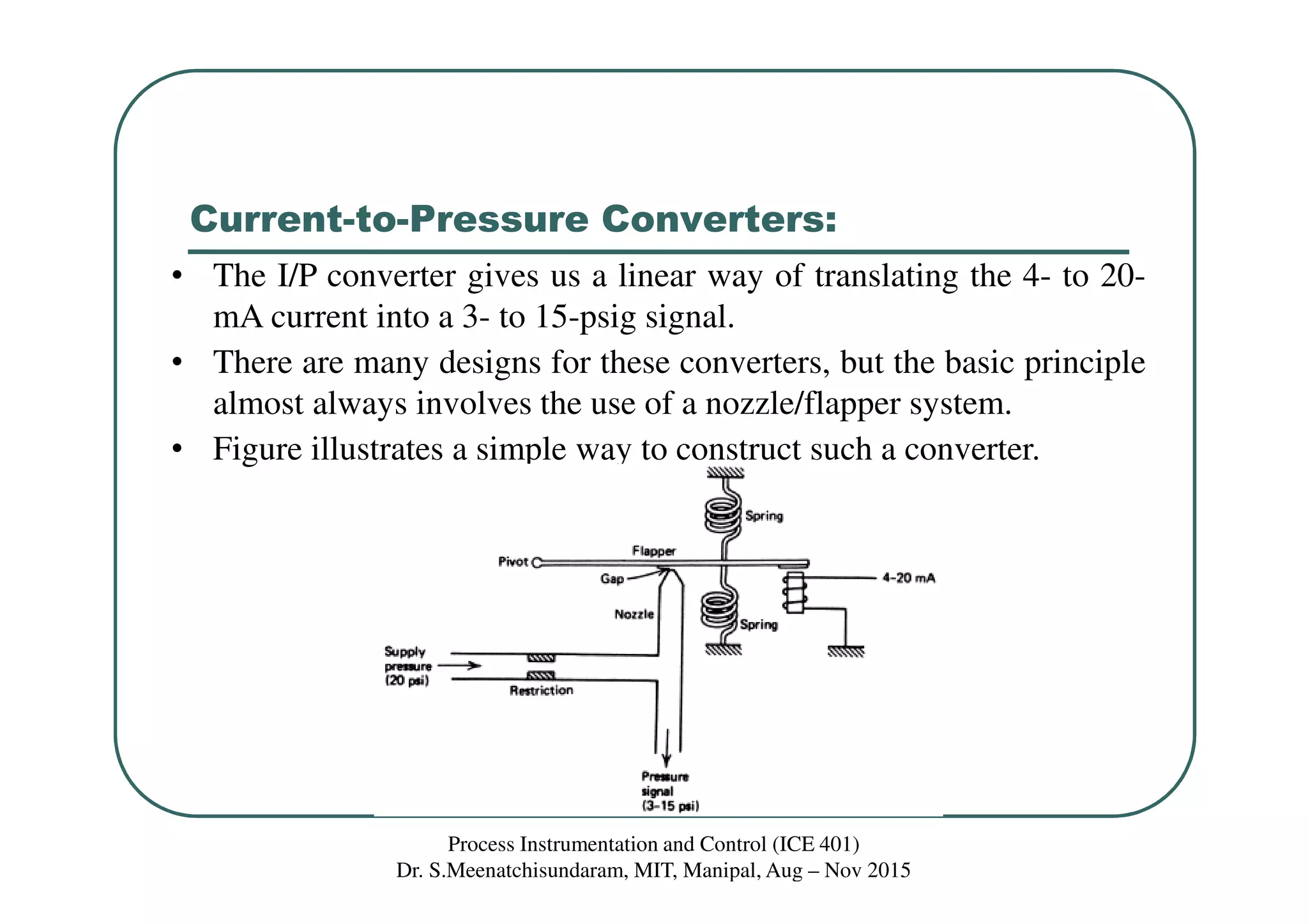 Current-to-Pressure Converters:

• The I/P converter gives us a linear way of translating the 4- to 20-mA current into a 3- to 15-psig signal.

• There are many designs for these converters, but the basic principle almost always involves the use of a nozzle/flapper system.

• Figure illustrates a simple way to construct such a converter.

Spring
Flapper
Pivot
Gap
4-20 mA
Nozzle
Spring
Supply pressure (20 psi)
Restriction
Pressure signal (3-15 psi)

Process Instrumentation and Control (ICE 401)
Dr. S.Meenatchisundaram, MIT, Manipal, Aug – Nov 2015