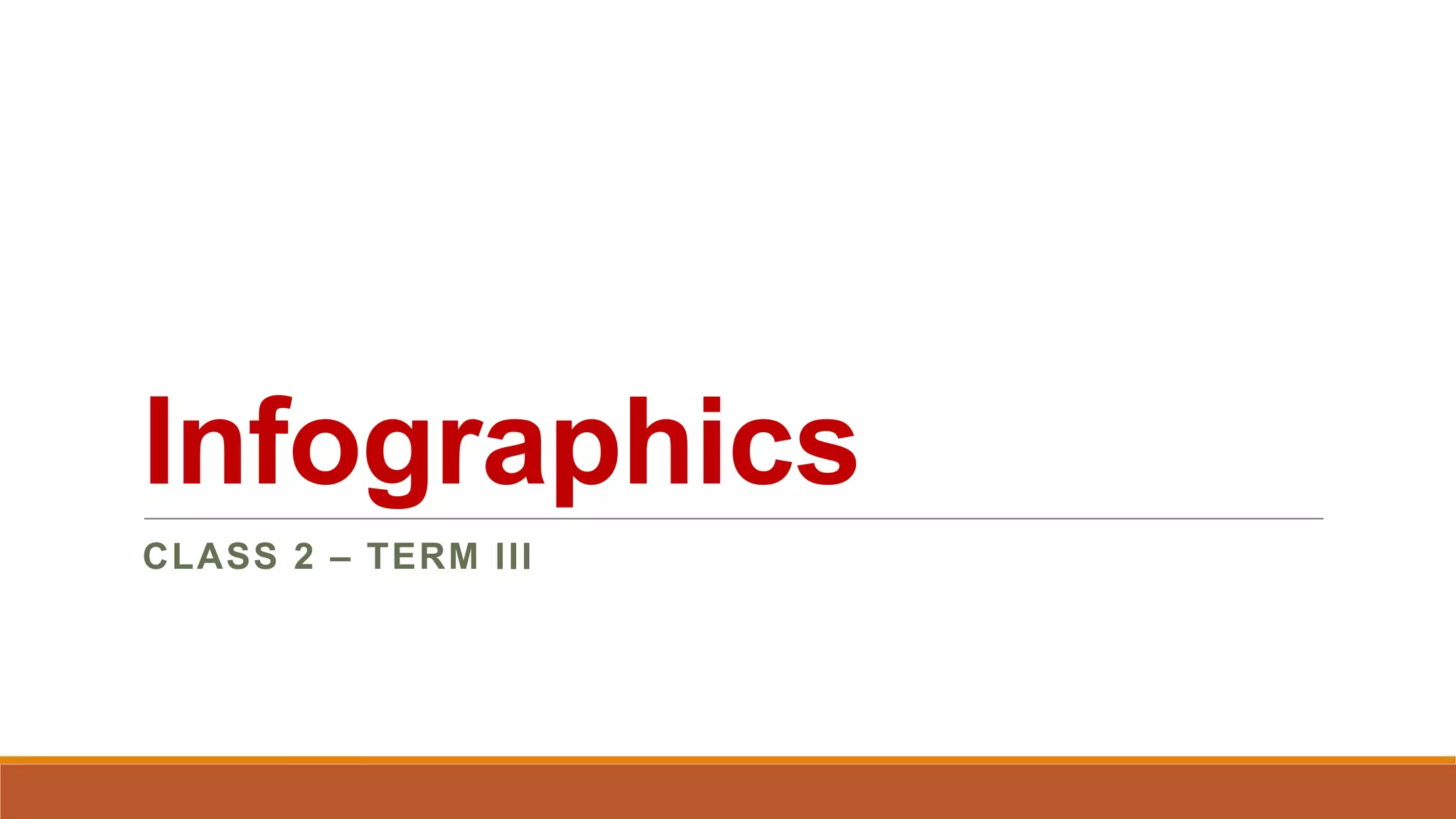 Infographics

CLASS 2 – TERM III