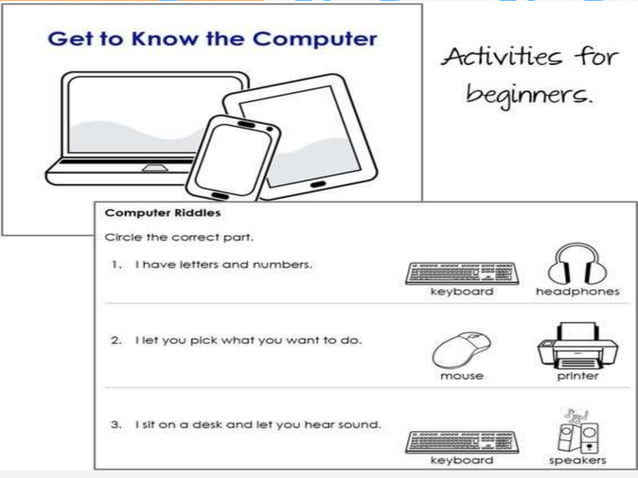 Get to Know the Computer

Activities for beginners.

Computer Riddles

Circle the correct part.

1. I have letters and numbers.

keyboard headphones

2. I let you pick what you want to do.

mouse printer

3. I sit on a desk and let you hear sound.

keyboard speakers