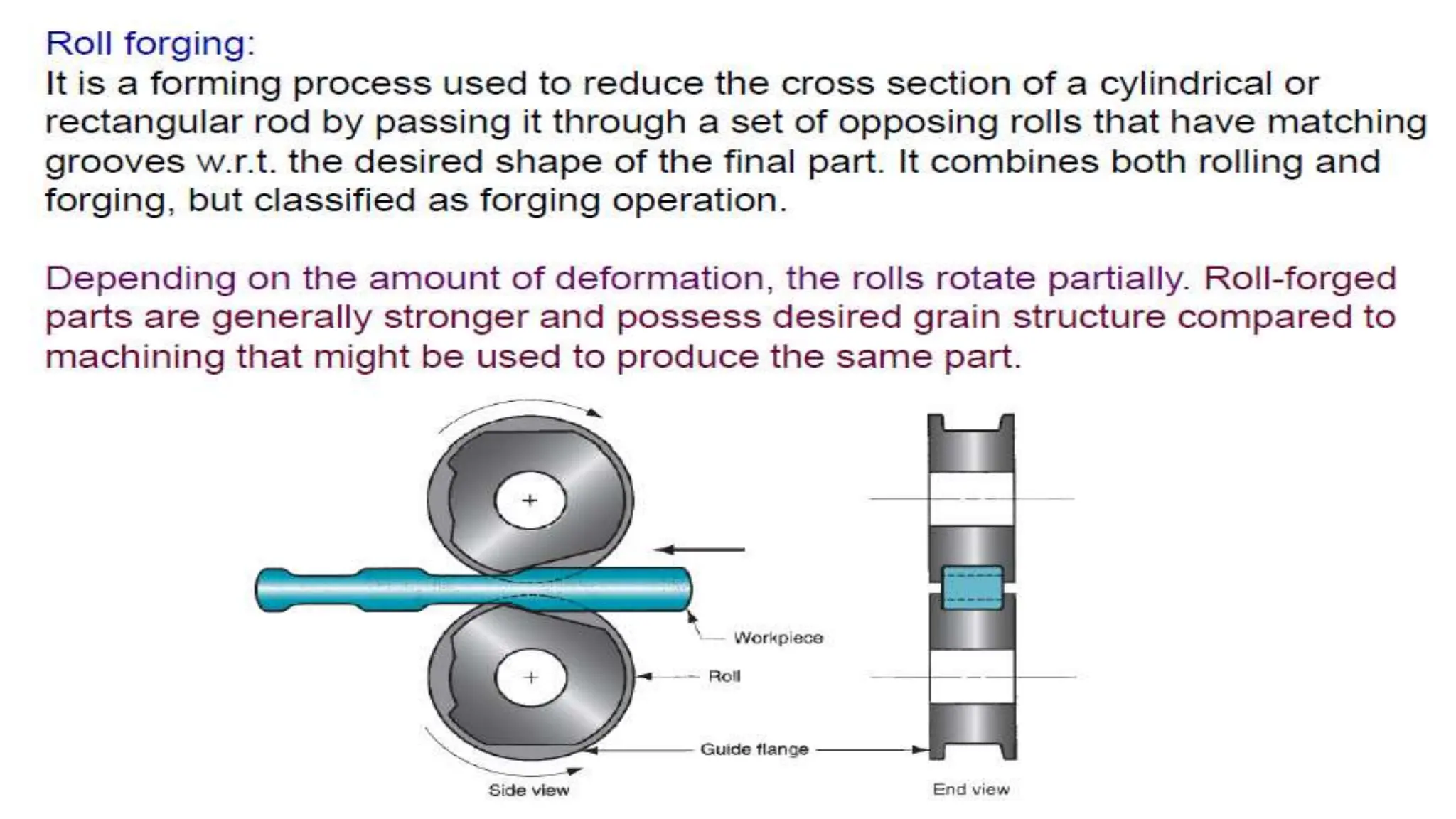 Roll forging:
It is a forming process used to reduce the cross section of a cylindrical or rectangular rod by passing it through a set of opposing rolls that have matching grooves w.r.t. the desired shape of the final part. It combines both rolling and forging, but classified as forging operation.

Depending on the amount of deformation, the rolls rotate partially. Roll-forged parts are generally stronger and possess desired grain structure compared to machining that might be used to produce the same part.

Workpiece
Roll
Guide flange
Side view
End view