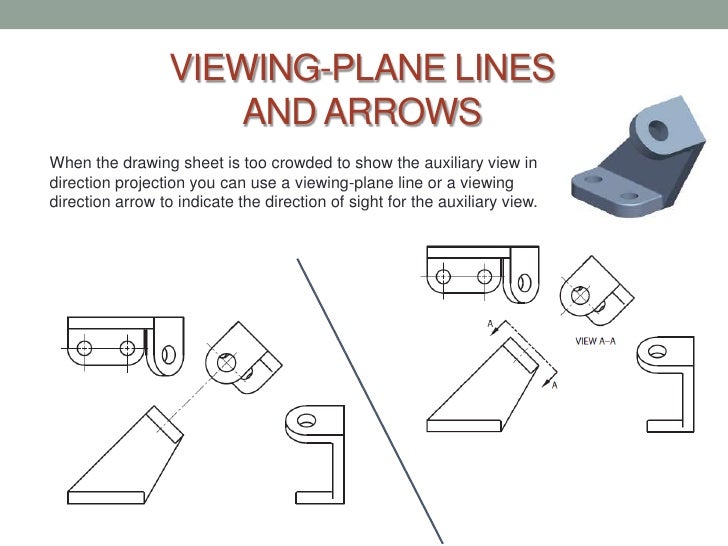 VIEWING-PLANE LINES AND ARROWS

When the drawing sheet is too crowded to show the auxiliary view in direction projection you can use a viewing-plane line or a viewing direction arrow to indicate the direction of sight for the auxiliary view.

A

A

VIEW A–A