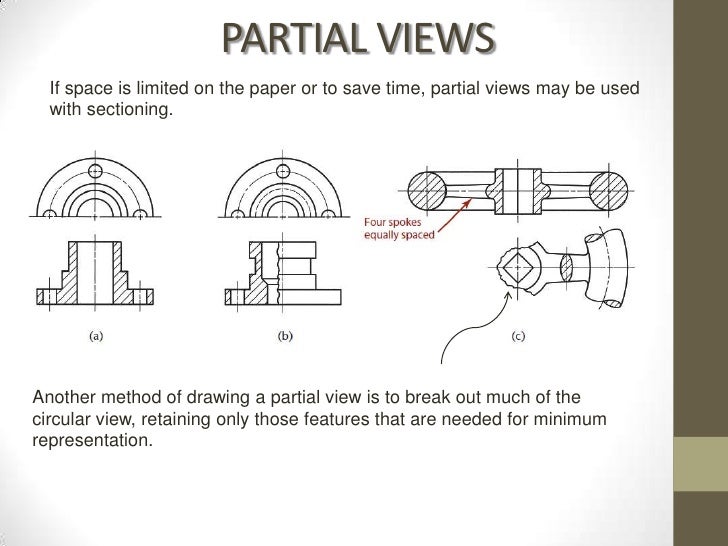 PARTIAL VIEWS

If space is limited on the paper or to save time, partial views may be used with sectioning.

Four spokes equally spaced

(a)

(b)

(c)

Another method of drawing a partial view is to break out much of the circular view, retaining only those features that are needed for minimum representation.