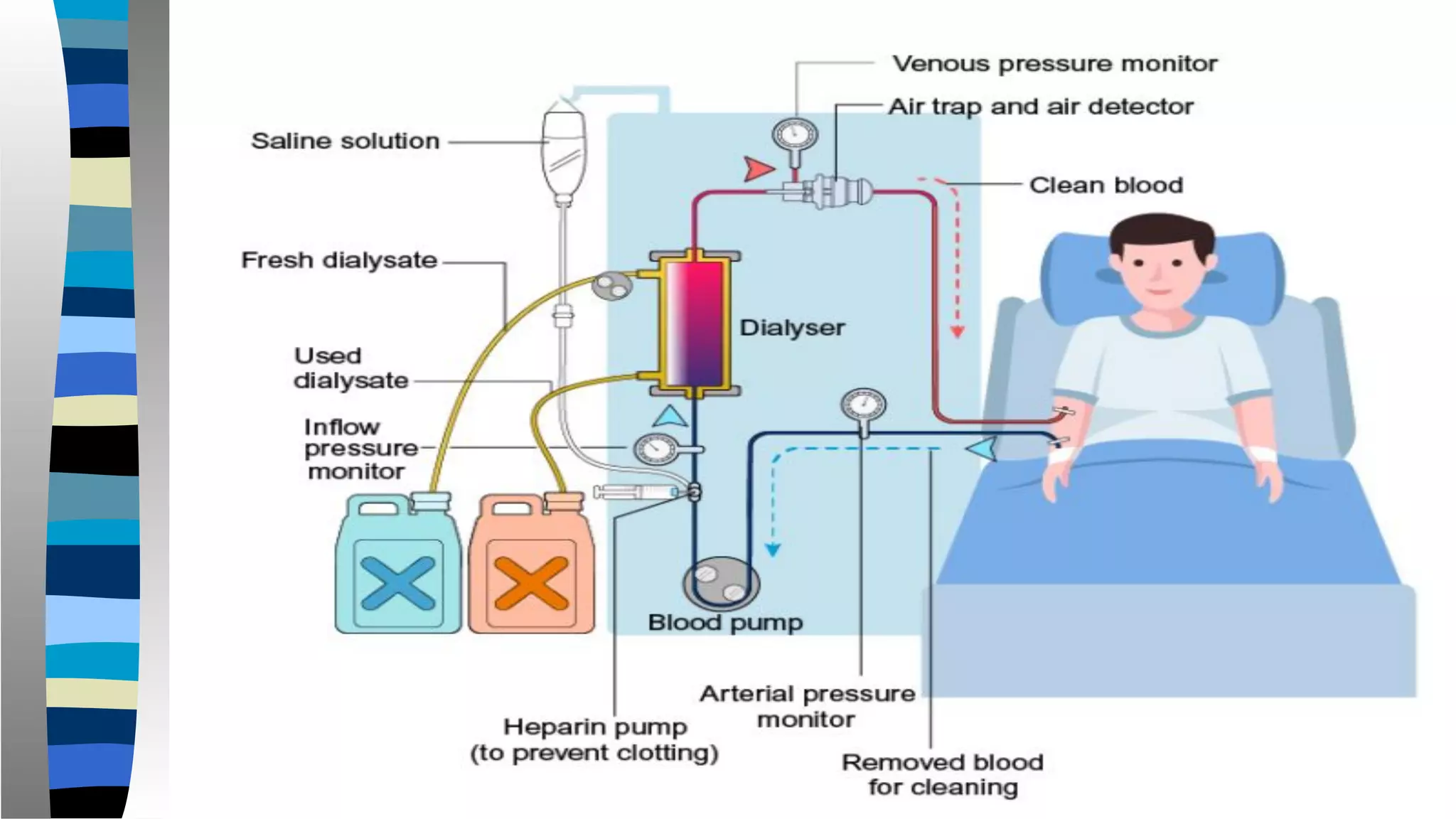 Venous pressure monitor
Air trap and air detector
Saline solution
Clean blood
Fresh dialysate
Dialyser
Used dialysate
Inflow pressure monitor
Blood pump
Arterial pressure monitor
Heparin pump (to prevent clotting)
Removed blood for cleaning