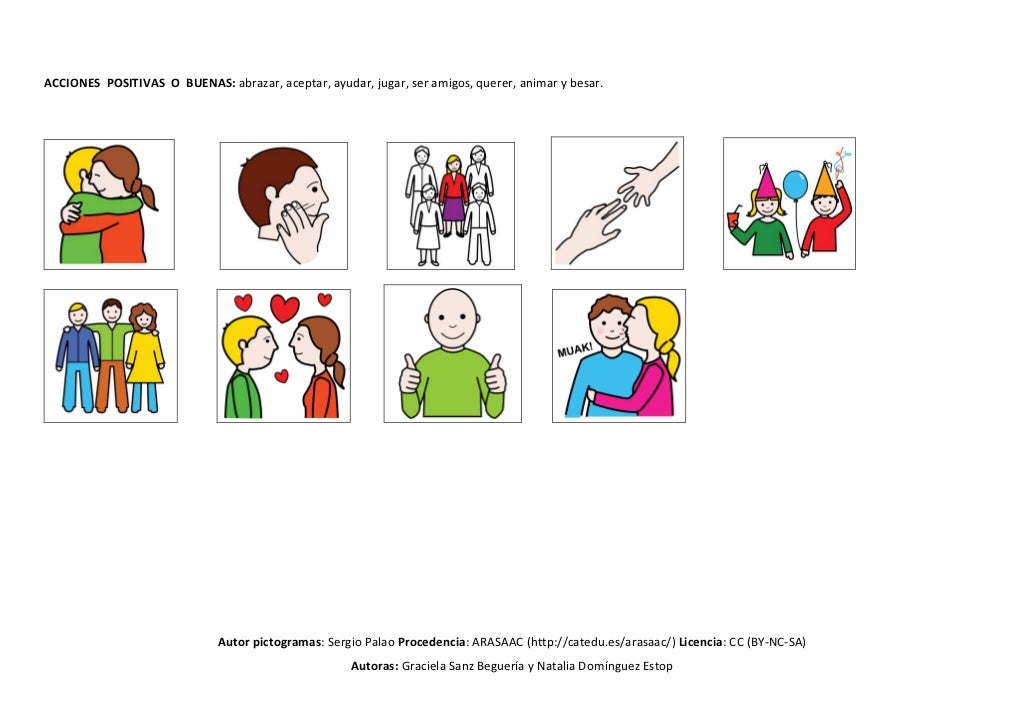 ACCIONES POSITIVAS O BUENAS: abrazar, aceptar, ayudar, jugar, ser amigos, querer, animar y besar.

MUAK!

Autor pictogramas: Sergio Palao Procedencia: ARASAAC (http://catedu.es/arasaac/) Licencia: CC (BY-NC-SA)

Autoras: Graciela Sanz Beguería y Natalia Domínguez Estop