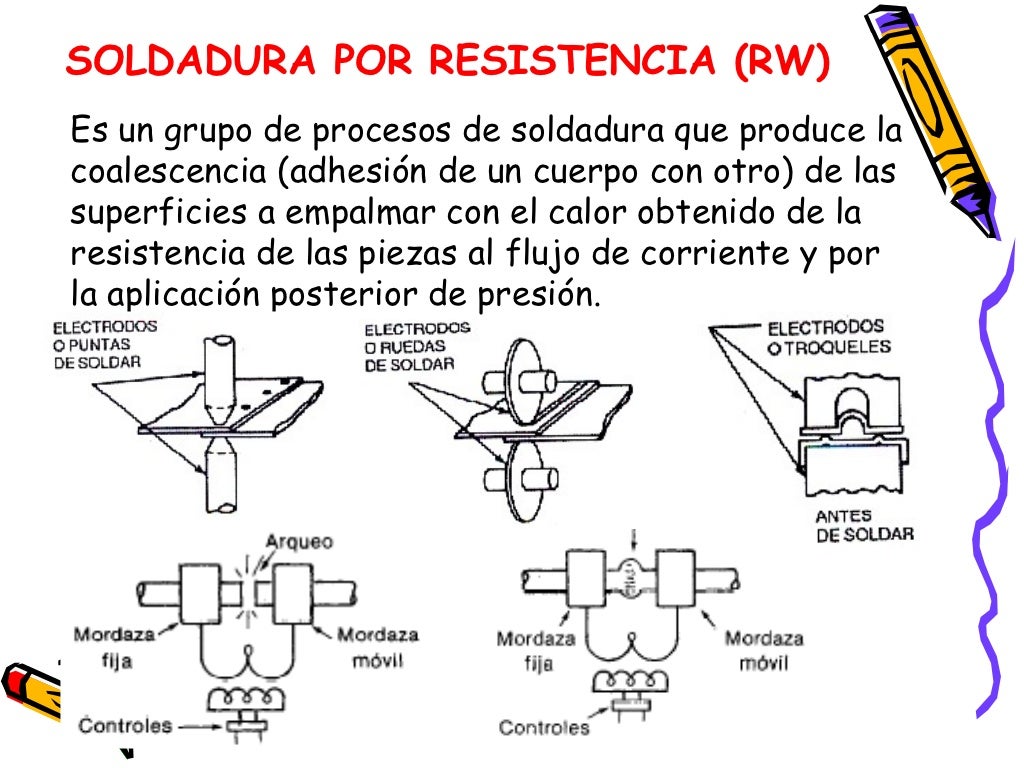 SOLDADURA POR RESISTENCIA (RW)

Es un grupo de procesos de soldadura que produce la coalescencia (adhesión de un cuerpo con otro) de las superficies a empalmar con el calor obtenido de la resistencia de las piezas al flujo de corriente y por la aplicación posterior de presión.

ELECTRODOS O PUNTAS DE SOLDAR

ELECTRODOS O RUEDAS DE SOLDAR

ELECTRODOS O TROQUELES

ANTES DE SOLDAR

Arqueo

Mordaza fija

Mordaza móvil

Controles

Mordaza fija

Mordaza móvil

Controles