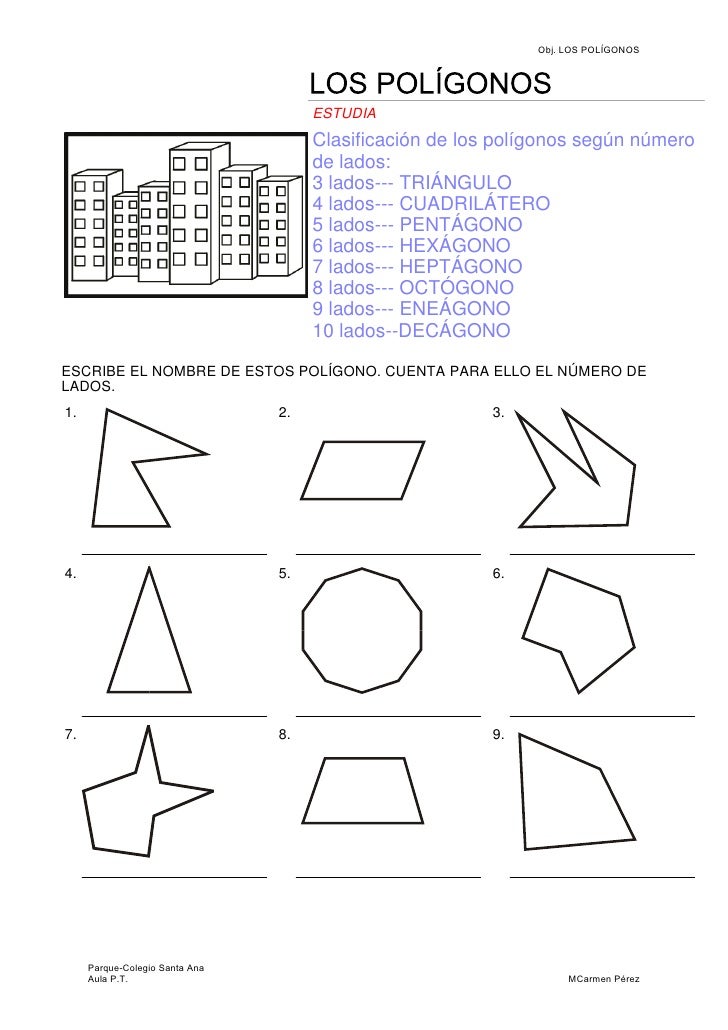 Obj. LOS POLÍGONOS

LOS POLÍGONOS

ESTUDIA

Clasificación de los polígonos según número de lados:
3 lados--- TRIÁNGULO
4 lados--- CUADRILÁTERO
5 lados--- PENTÁGONO
6 lados--- HEXÁGONO
7 lados--- HEPTÁGONO
8 lados--- OCTÓGONO
9 lados--- ENEÁGONO
10 lados--DECÁGONO

ESCRIBE EL NOMBRE DE ESTOS POLÍGONO. CUENTA PARA ELLO EL NÚMERO DE LADOS.

1.

2.

3.

4.

5.

6.

7.

8.

9.

Parque-Colegio Santa Ana
Aula P.T.

MCarmen Pérez