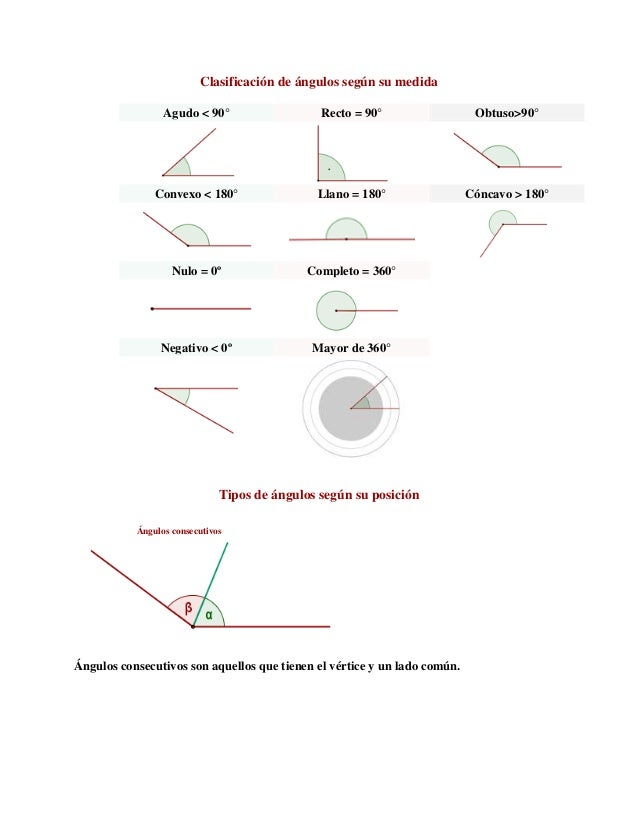 Clasificación de ángulos según su medida

| Agudo < 90° | Recto = 90° | Obtuso>90° |
|---|---|---|
| Convexo < 180° | Llano = 180° | Cóncavo > 180° |
| Nulo = 0º | Completo = 360° | |
| Negativo < 0º | Mayor de 360° | |

Tipos de ángulos según su posición

Ángulos consecutivos

β

α

Ángulos consecutivos son aquellos que tienen el vértice y un lado común.